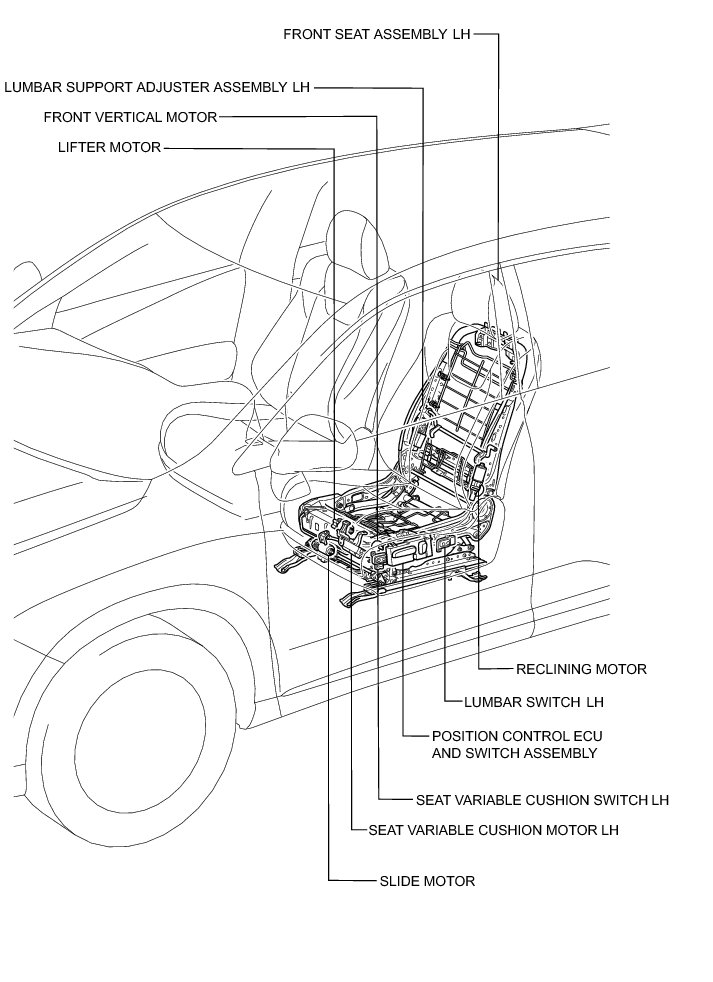 FRONT SEAT ASSEMBLY LH

LUMBAR SUPPORT ADJUSTER ASSEMBLY LH

FRONT VERTICAL MOTOR

LIFTER MOTOR

RECLINING MOTOR

LUMBAR SWITCH LH

POSITION CONTROL ECU AND SWITCH ASSEMBLY

SEAT VARIABLE CUSHION SWITCH LH

SEAT VARIABLE CUSHION MOTOR LH

SLIDE MOTOR