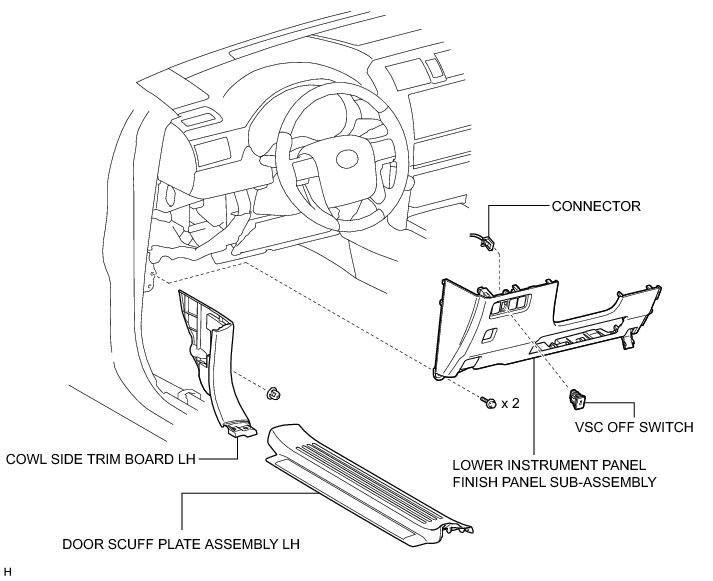 CONNECTOR

x 2

VSC OFF SWITCH

COWL SIDE TRIM BOARD LH

LOWER INSTRUMENT PANEL FINISH PANEL SUB-ASSEMBLY

DOOR SCUFF PLATE ASSEMBLY LH

H