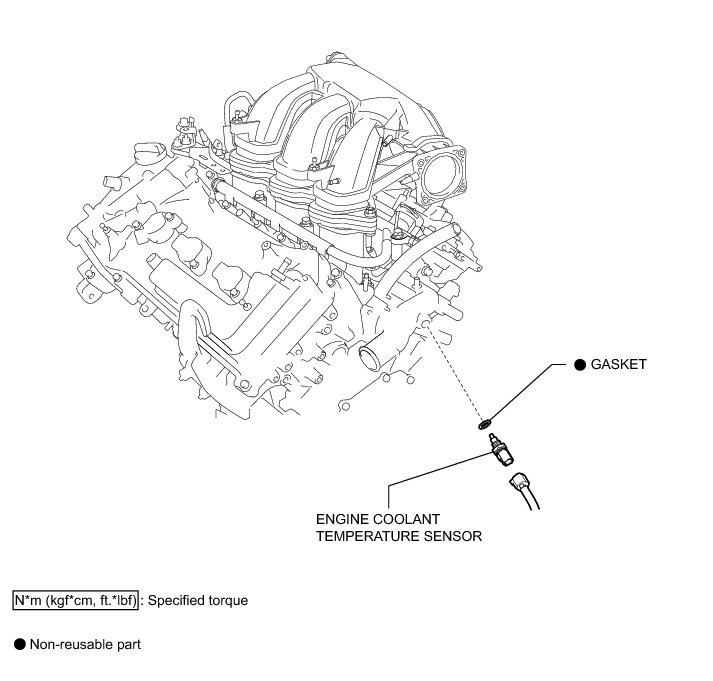 ● GASKET

ENGINE COOLANT TEMPERATURE SENSOR

N*m (kgf*cm, ft.*lbf) : Specified torque

● Non-reusable part