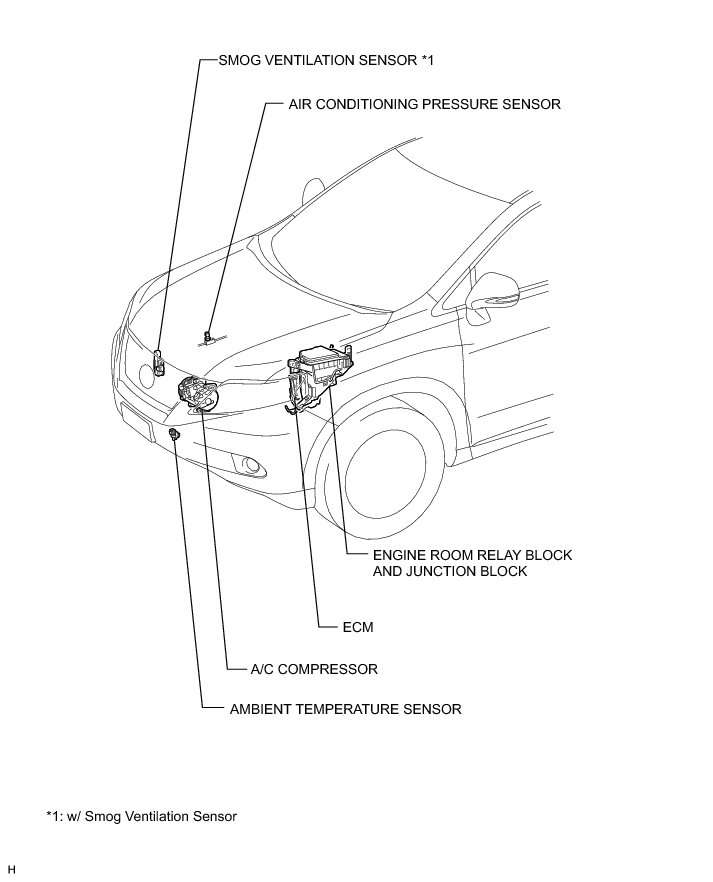 SMOG VENTILATION SENSOR *1

AIR CONDITIONING PRESSURE SENSOR

ENGINE ROOM RELAY BLOCK AND JUNCTION BLOCK

ECM

A/C COMPRESSOR

AMBIENT TEMPERATURE SENSOR

*1: w/ Smog Ventilation Sensor

H