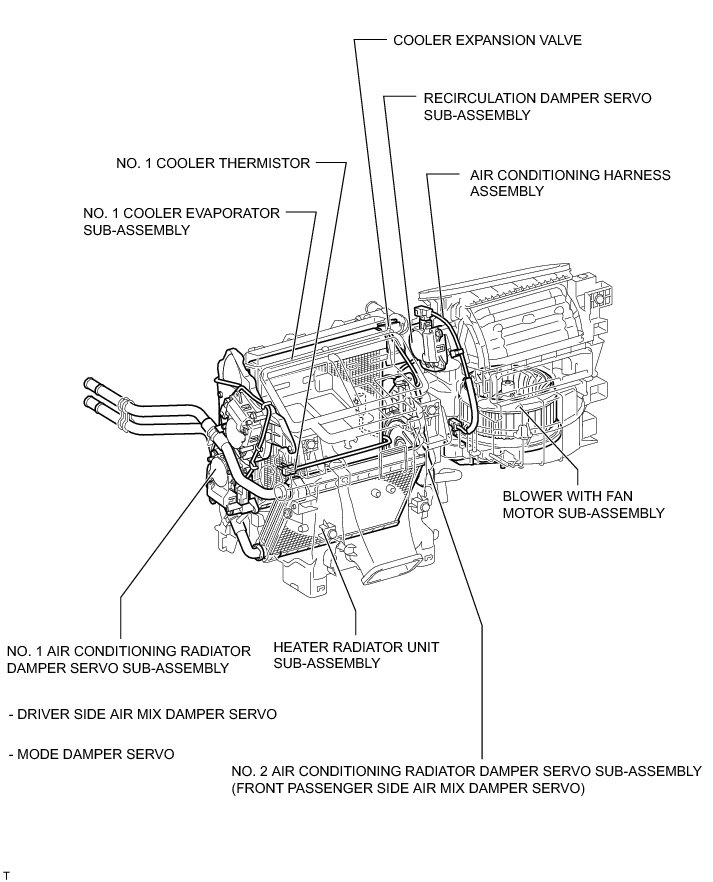 COOLER EXPANSION VALVE

RECIRCULATION DAMPER SERVO SUB-ASSEMBLY

NO. 1 COOLER THERMISTOR

AIR CONDITIONING HARNESS ASSEMBLY

NO. 1 COOLER EVAPORATOR SUB-ASSEMBLY

BLOWER WITH FAN MOTOR SUB-ASSEMBLY

NO. 1 AIR CONDITIONING RADIATOR DAMPER SERVO SUB-ASSEMBLY

HEATER RADIATOR UNIT SUB-ASSEMBLY

- DRIVER SIDE AIR MIX DAMPER SERVO

- MODE DAMPER SERVO

NO. 2 AIR CONDITIONING RADIATOR DAMPER SERVO SUB-ASSEMBLY (FRONT PASSENGER SIDE AIR MIX DAMPER SERVO)

T