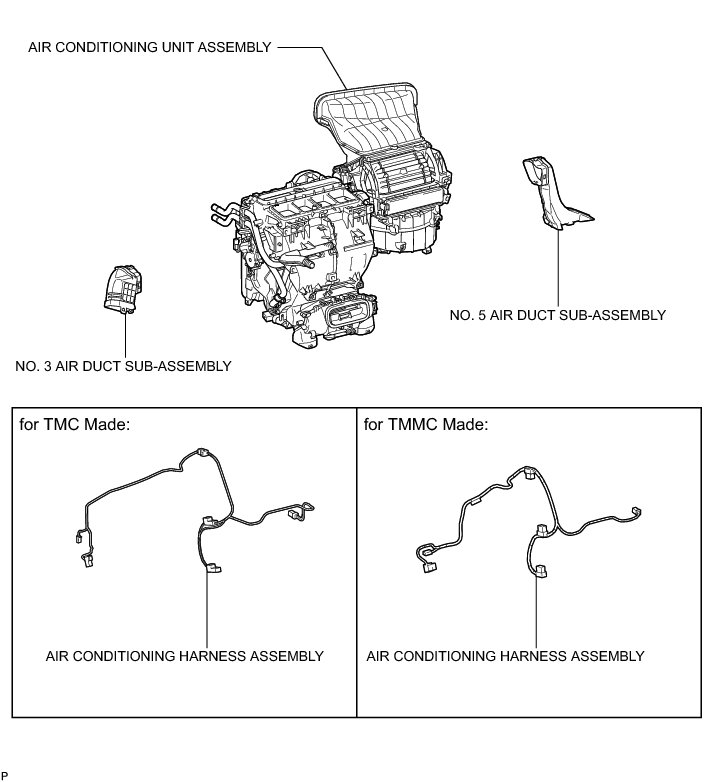 AIR CONDITIONING UNIT ASSEMBLY

NO. 5 AIR DUCT SUB-ASSEMBLY

NO. 3 AIR DUCT SUB-ASSEMBLY

for TMC Made:

AIR CONDITIONING HARNESS ASSEMBLY

for TMMC Made:

AIR CONDITIONING HARNESS ASSEMBLY

P