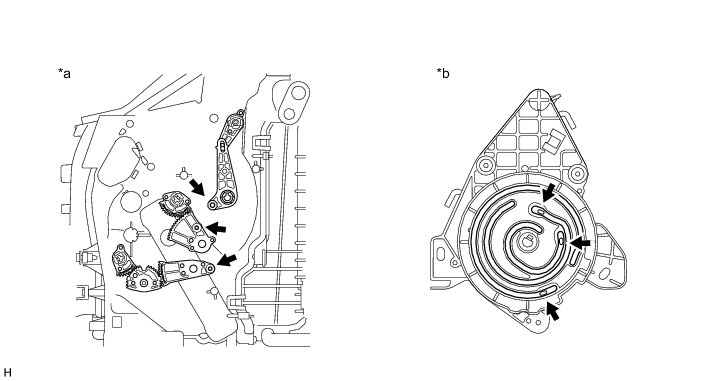 *a

*b

H