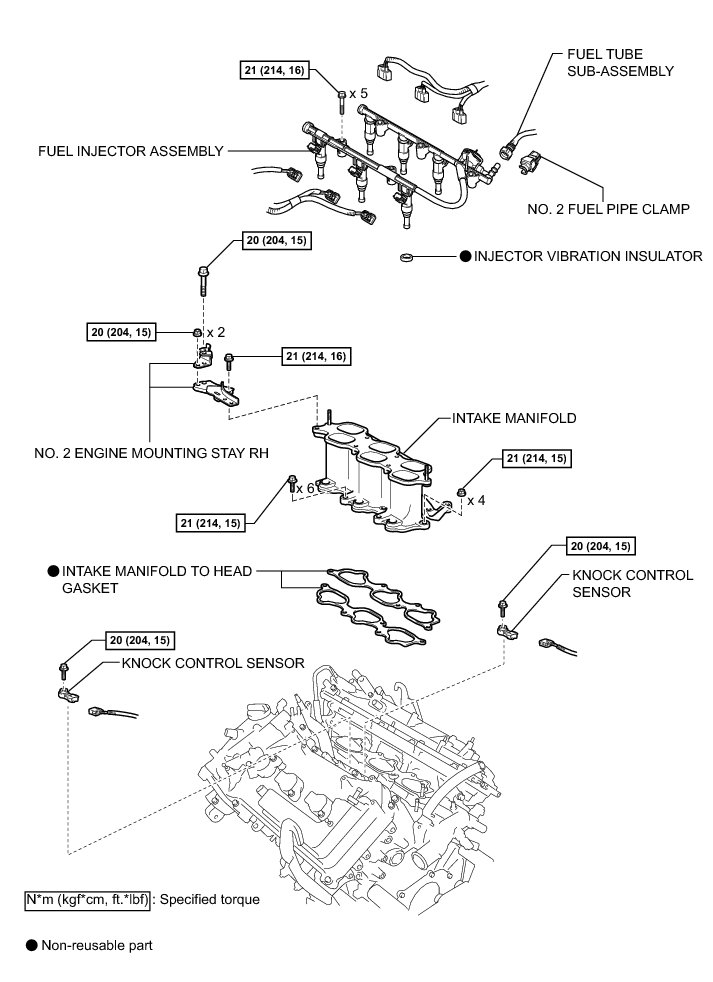 21 (214, 16)

x 5

FUEL TUBE SUB-ASSEMBLY

FUEL INJECTOR ASSEMBLY

NO. 2 FUEL PIPE CLAMP

20 (204, 15)

● INJECTOR VIBRATION INSULATOR

20 (204, 15)

x 2

21 (214, 16)

INTAKE MANIFOLD

NO. 2 ENGINE MOUNTING STAY RH

21 (214, 15)

x 6

x 4

21 (214, 15)

● INTAKE MANIFOLD TO HEAD GASKET

20 (204, 15)

KNOCK CONTROL SENSOR

20 (204, 15)

KNOCK CONTROL SENSOR

N*m (kgf*cm, ft.*lbf) : Specified torque

● Non-reusable part