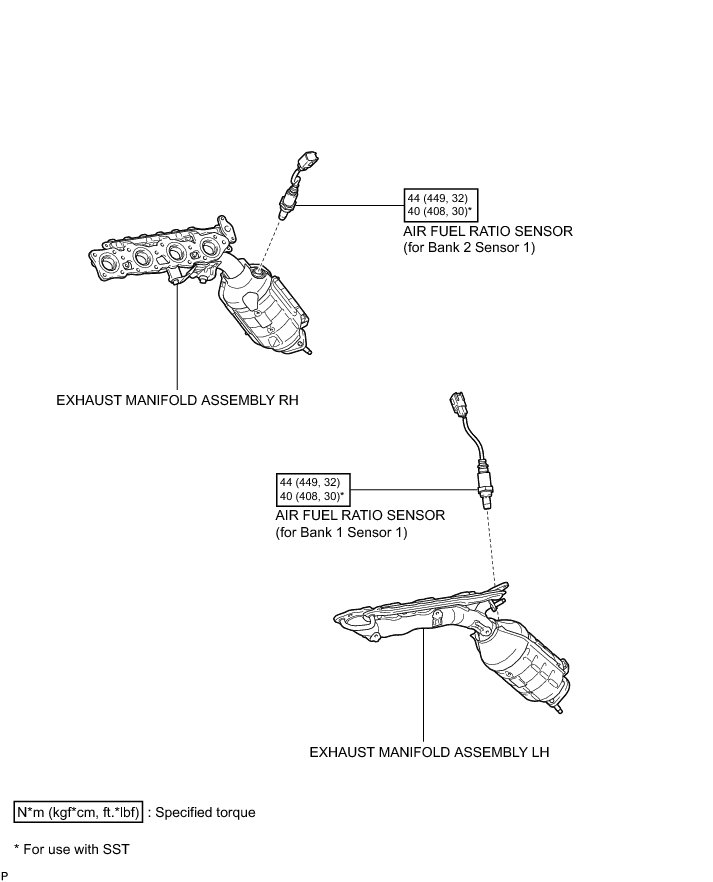 44 (449, 32)
40 (408, 30)*

AIR FUEL RATIO SENSOR
(for Bank 2 Sensor 1)

EXHAUST MANIFOLD ASSEMBLY RH

44 (449, 32)
40 (408, 30)*

AIR FUEL RATIO SENSOR
(for Bank 1 Sensor 1)

EXHAUST MANIFOLD ASSEMBLY LH

N*m (kgf*cm, ft.*lbf) : Specified torque

* For use with SST

P