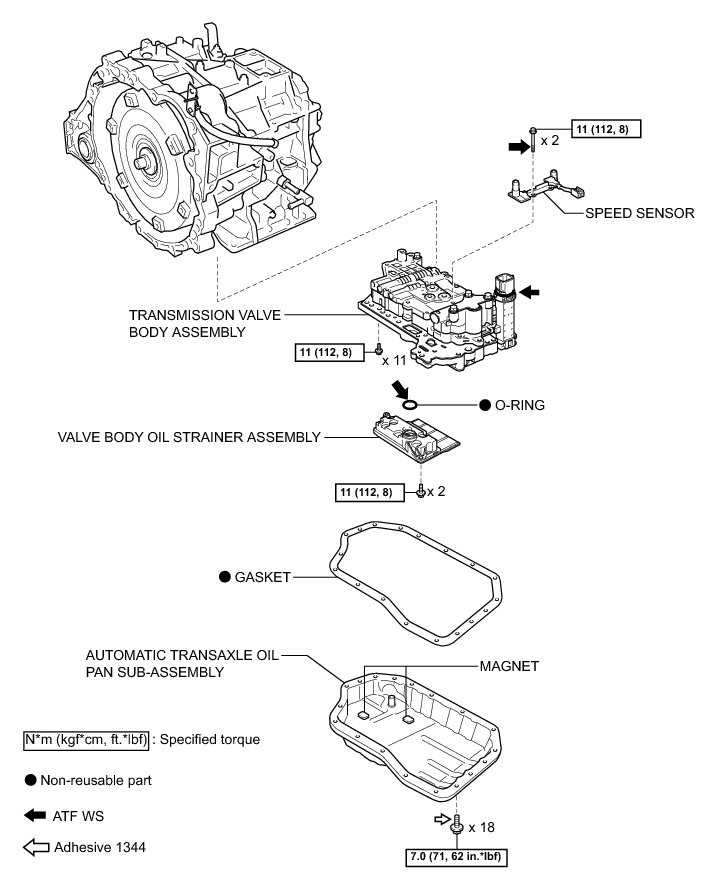 11 (112, 8)

x 2

SPEED SENSOR

TRANSMISSION VALVE BODY ASSEMBLY

11 (112, 8)

x 11

● O-RING

VALVE BODY OIL STRAINER ASSEMBLY

11 (112, 8)

x 2

● GASKET

AUTOMATIC TRANSAXLE OIL PAN SUB-ASSEMBLY

MAGNET

N*m (kgf*cm, ft.*lbf) : Specified torque

● Non-reusable part

ATF WS

Adhesive 1344

x 18

7.0 (71, 62 in.*lbf)