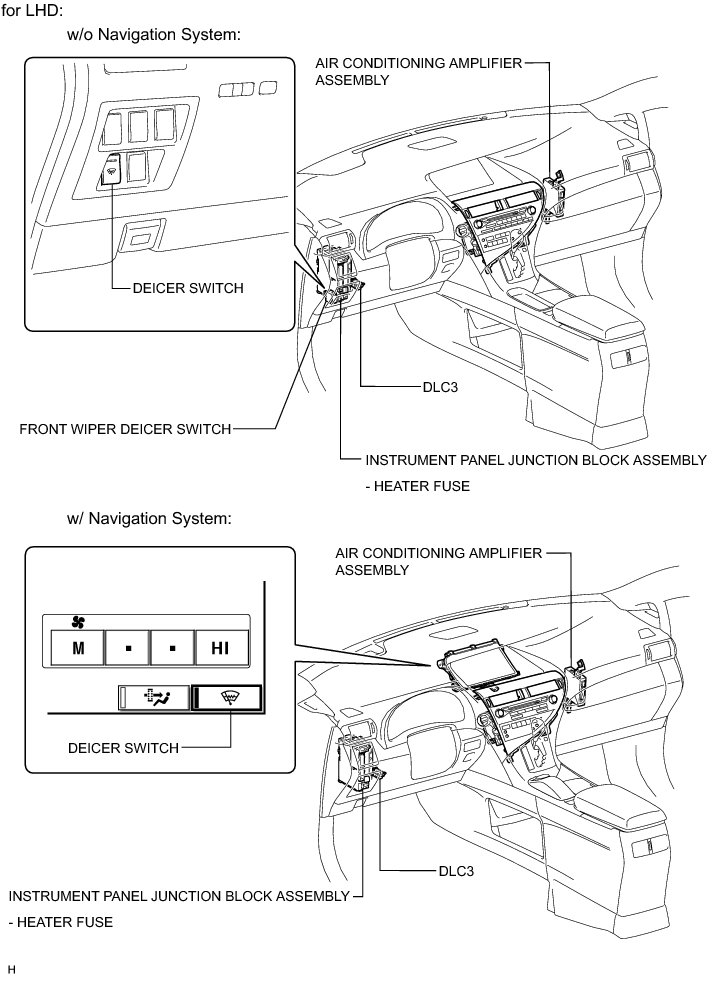 for LHD:

w/o Navigation System:

AIR CONDITIONING AMPLIFIER ASSEMBLY

DEICER SWITCH

DLC3

FRONT WIPER DEICER SWITCH

INSTRUMENT PANEL JUNCTION BLOCK ASSEMBLY

- HEATER FUSE

w/ Navigation System:

AIR CONDITIONING AMPLIFIER ASSEMBLY

M

HI

DEICER SWITCH

DLC3

INSTRUMENT PANEL JUNCTION BLOCK ASSEMBLY

- HEATER FUSE

H