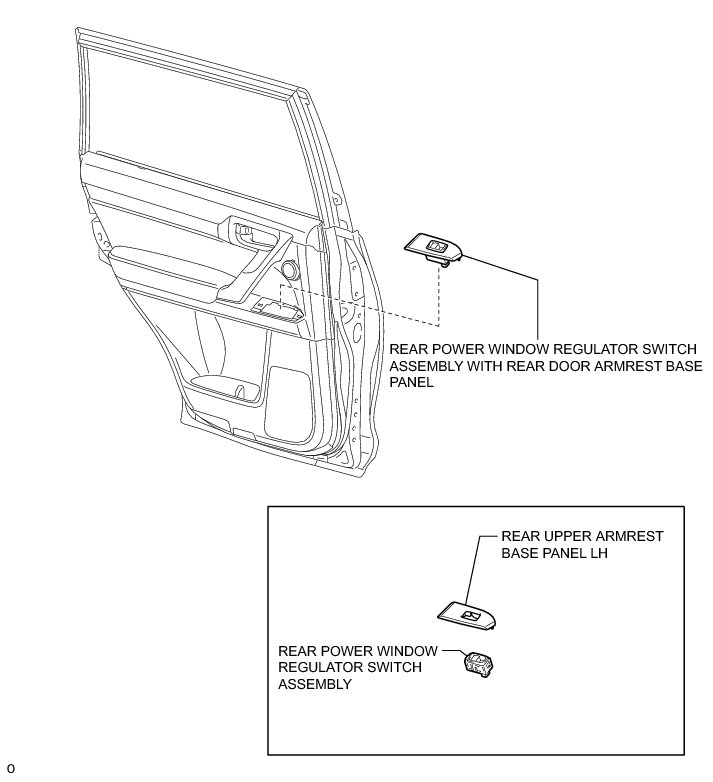 REAR POWER WINDOW REGULATOR SWITCH ASSEMBLY WITH REAR DOOR ARMREST BASE PANEL

REAR UPPER ARMREST BASE PANEL LH

REAR POWER WINDOW REGULATOR SWITCH ASSEMBLY

o