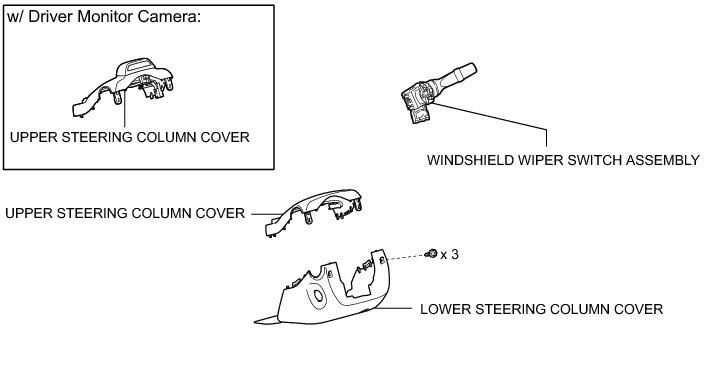 w/ Driver Monitor Camera:

UPPER STEERING COLUMN COVER

WINDSHIELD WIPER SWITCH ASSEMBLY

UPPER STEERING COLUMN COVER

x 3

LOWER STEERING COLUMN COVER