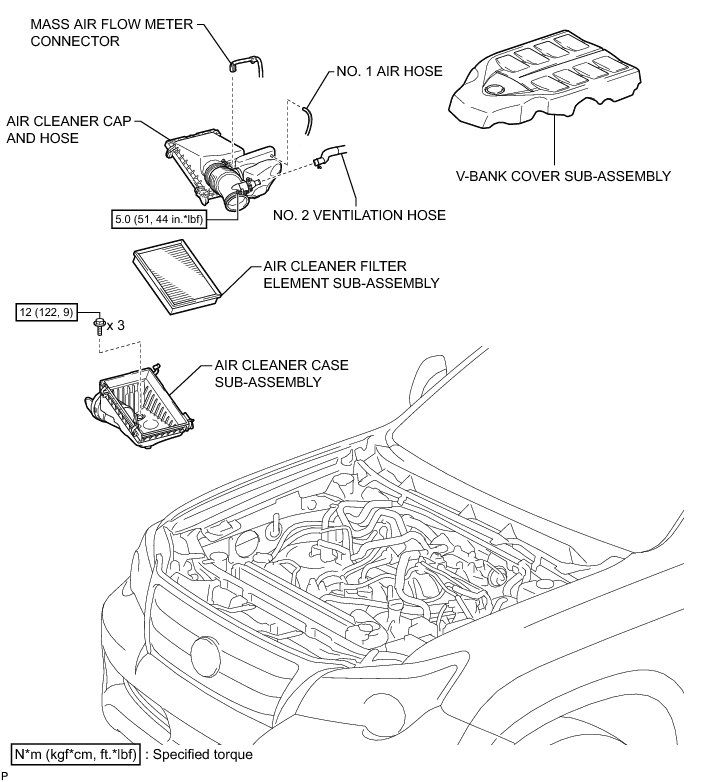 MASS AIR FLOW METER CONNECTOR

NO. 1 AIR HOSE

AIR CLEANER CAP AND HOSE

V-BANK COVER SUB-ASSEMBLY

5.0 (51, 44 in.*lbf)

NO. 2 VENTILATION HOSE

AIR CLEANER FILTER ELEMENT SUB-ASSEMBLY

12 (122, 9)

x 3

AIR CLEANER CASE SUB-ASSEMBLY

N*m (kgf*cm, ft.*lbf) : Specified torque

P