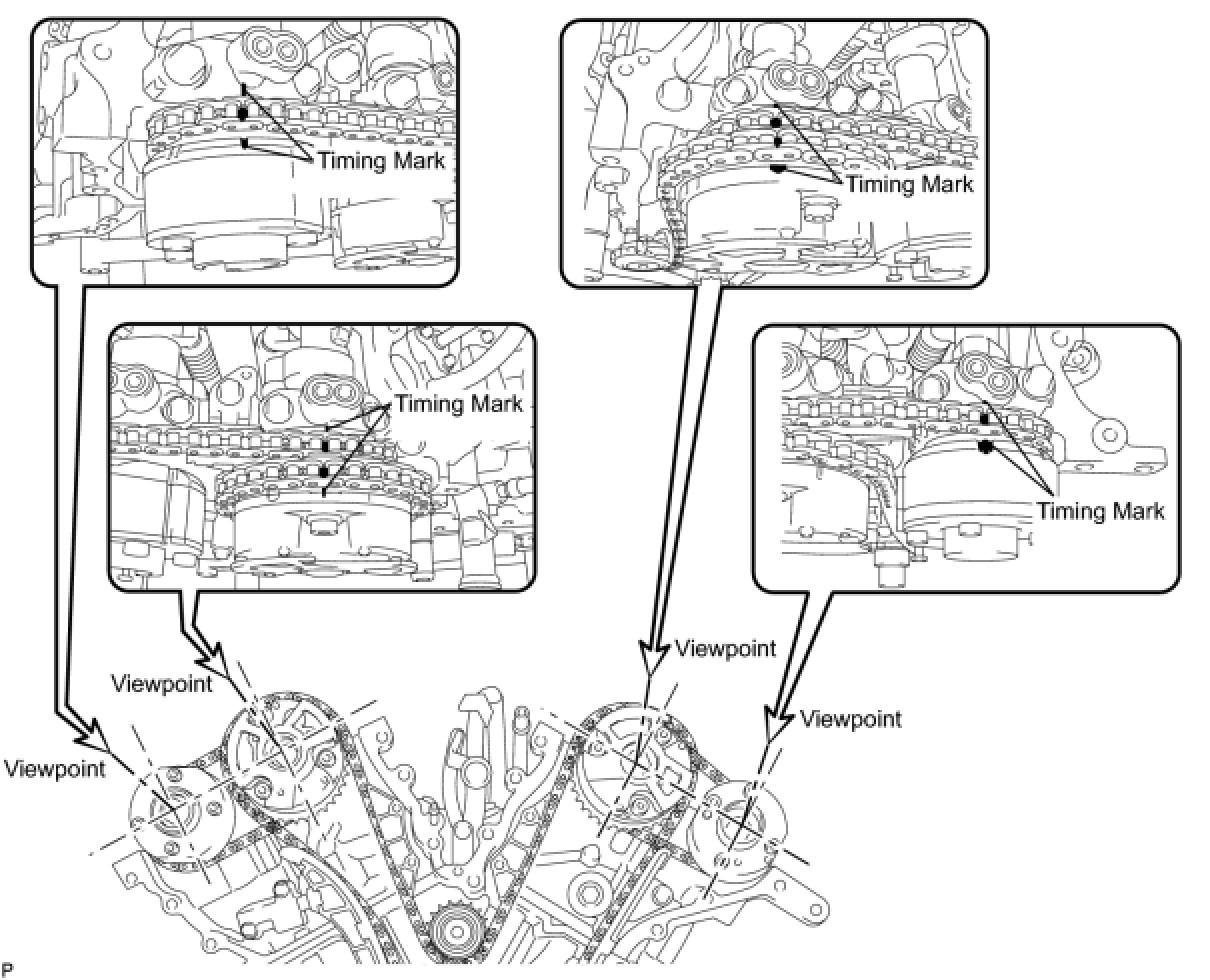 Timing Mark

Timing Mark

Timing Mark

Timing Mark

Viewpoint

Viewpoint

Viewpoint

Viewpoint

P