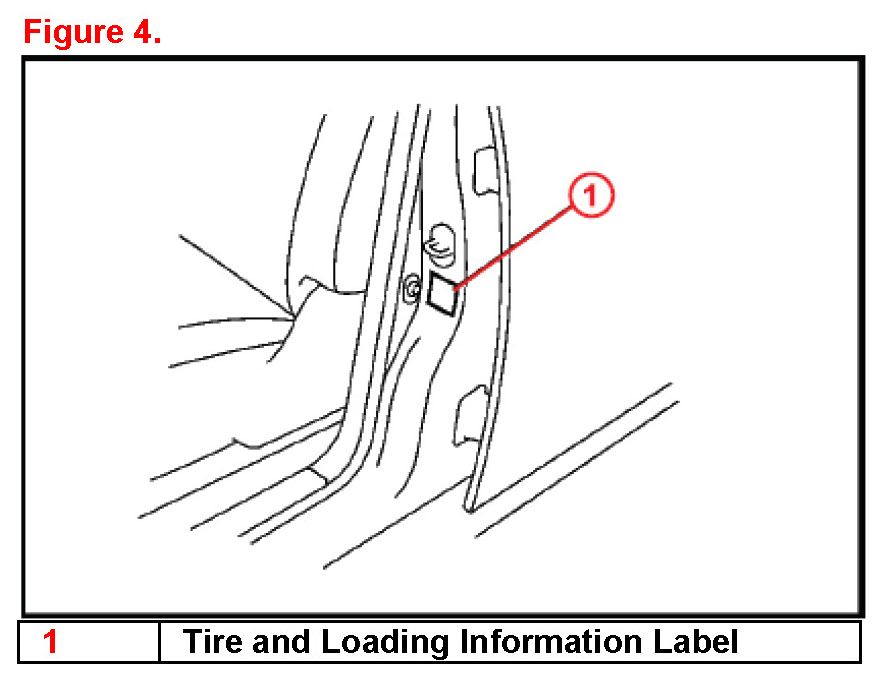 Figure 4.

1

| 1 | Tire and Loading Information Label |
|---|---|