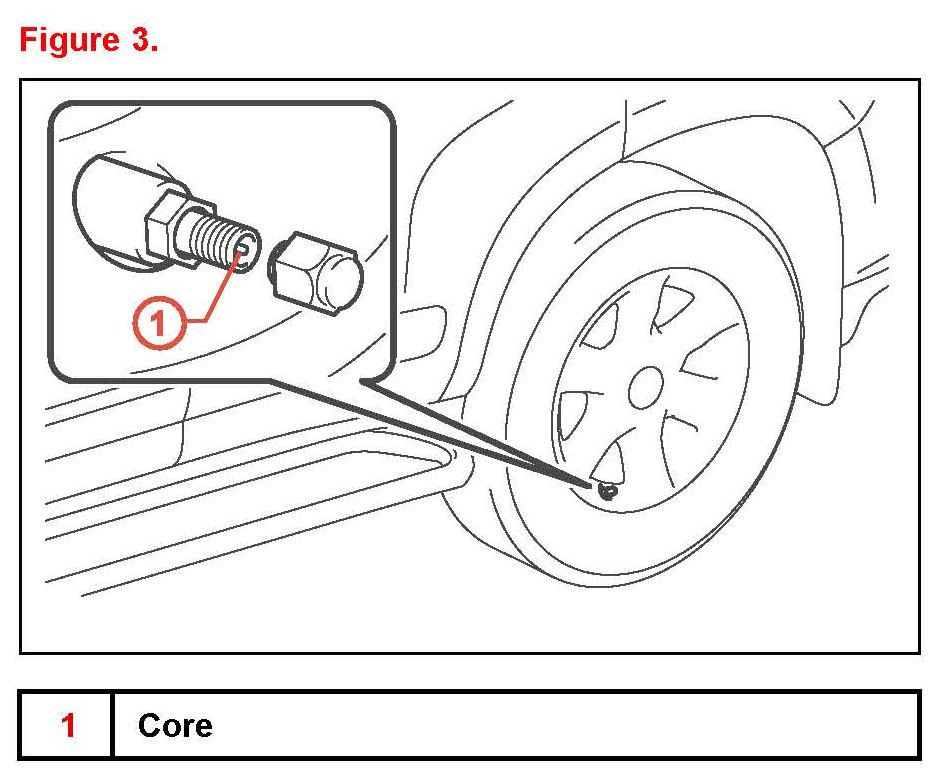 Figure 3.

1

| 1 | Core |
|---|---|