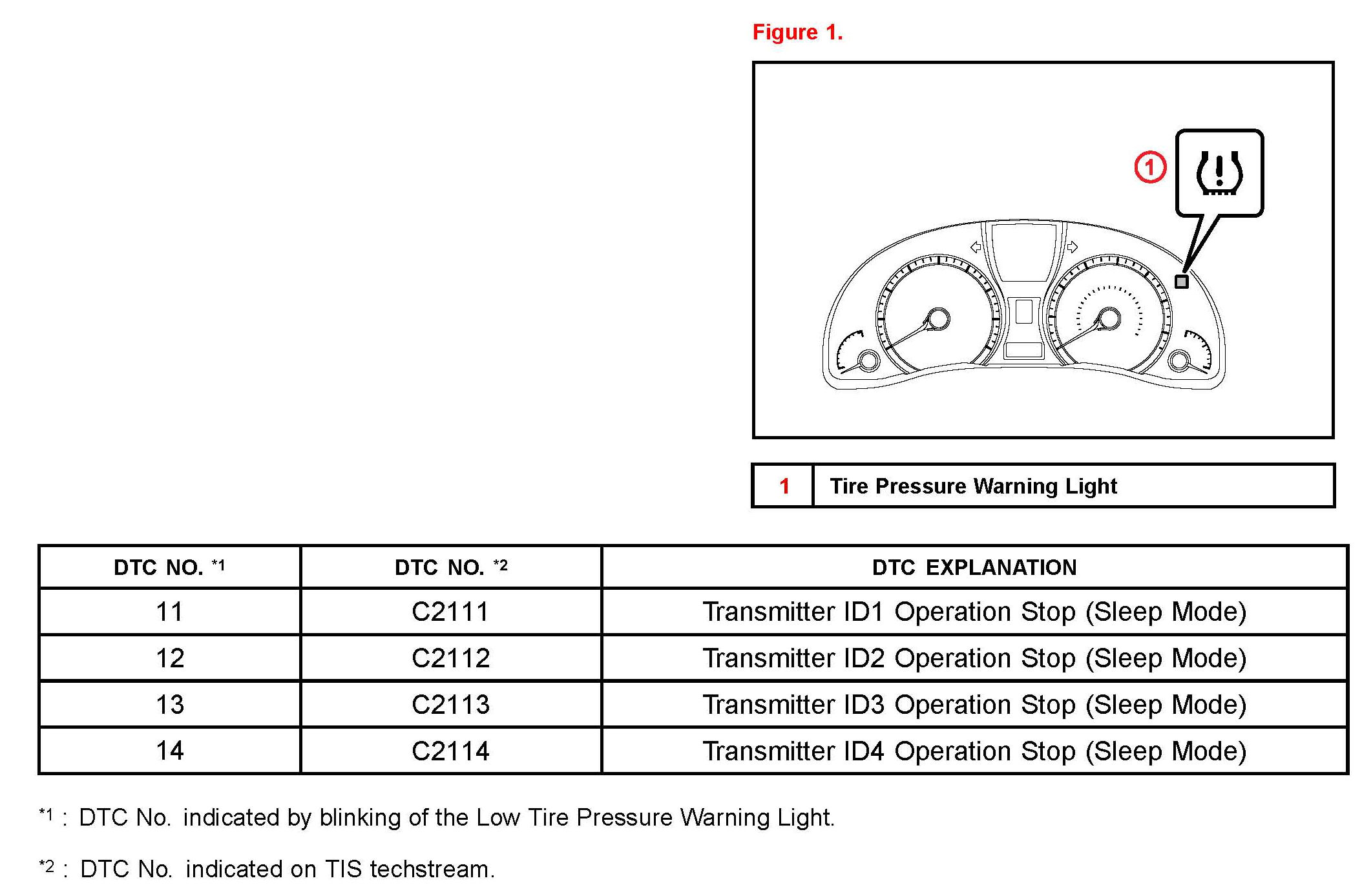 Figure 1.

1

| 1 | Tire Pressure Warning Light |
|---|---|

| DTC NO. *1 | DTC NO. *2 | DTC EXPLANATION |
|---|---|---|
| 11 | C2111 | Transmitter ID1 Operation Stop (Sleep Mode) |
| 12 | C2112 | Transmitter ID2 Operation Stop (Sleep Mode) |
| 13 | C2113 | Transmitter ID3 Operation Stop (Sleep Mode) |
| 14 | C2114 | Transmitter ID4 Operation Stop (Sleep Mode) |

*1 : DTC No. indicated by blinking of the Low Tire Pressure Warning Light.

*2 : DTC No. indicated on TIS techstream.