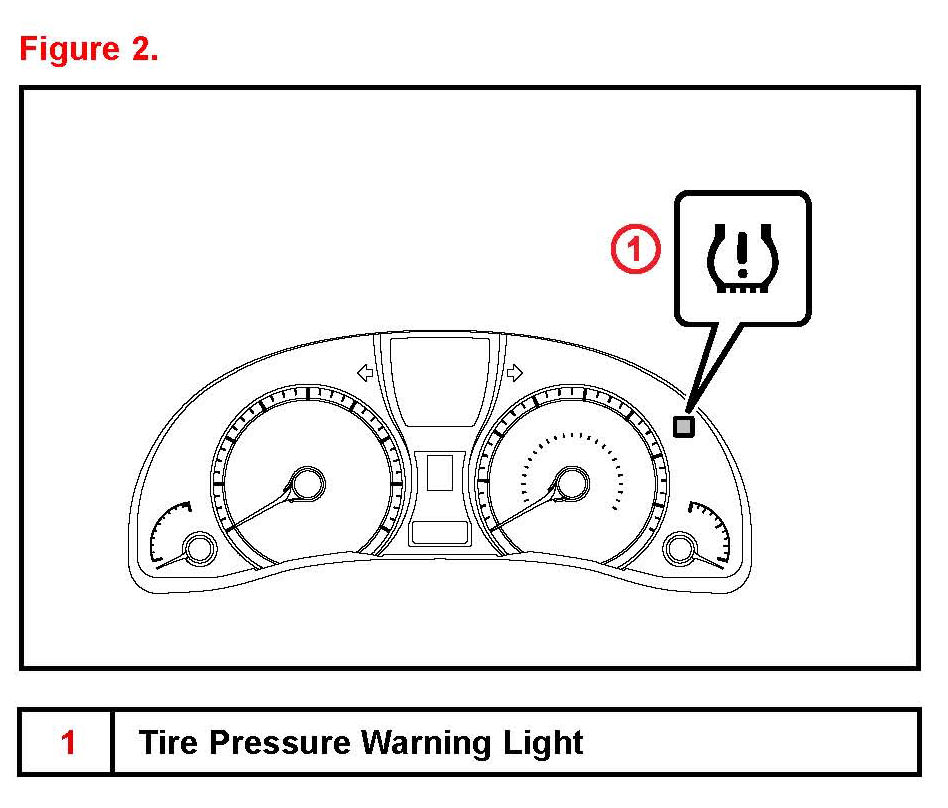 Figure 2.

1

| 1 | Tire Pressure Warning Light |
|---|---|