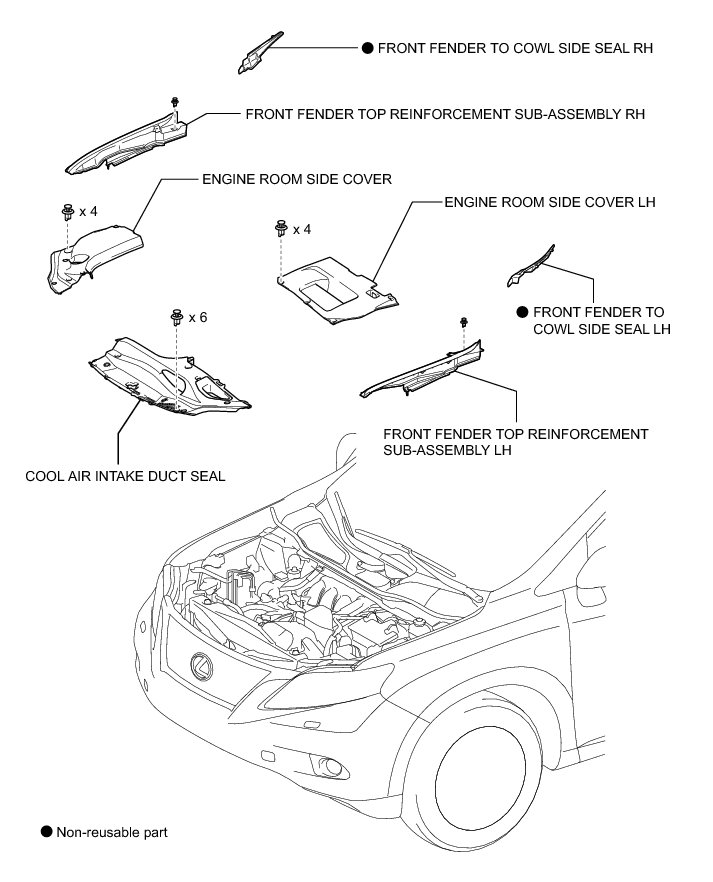 ● FRONT FENDER TO COWL SIDE SEAL RH

FRONT FENDER TOP REINFORCEMENT SUB-ASSEMBLY RH

ENGINE ROOM SIDE COVER

x 4

ENGINE ROOM SIDE COVER LH

x 4

● FRONT FENDER TO COWL SIDE SEAL LH

x 6

FRONT FENDER TOP REINFORCEMENT SUB-ASSEMBLY LH

COOL AIR INTAKE DUCT SEAL

● Non-reusable part