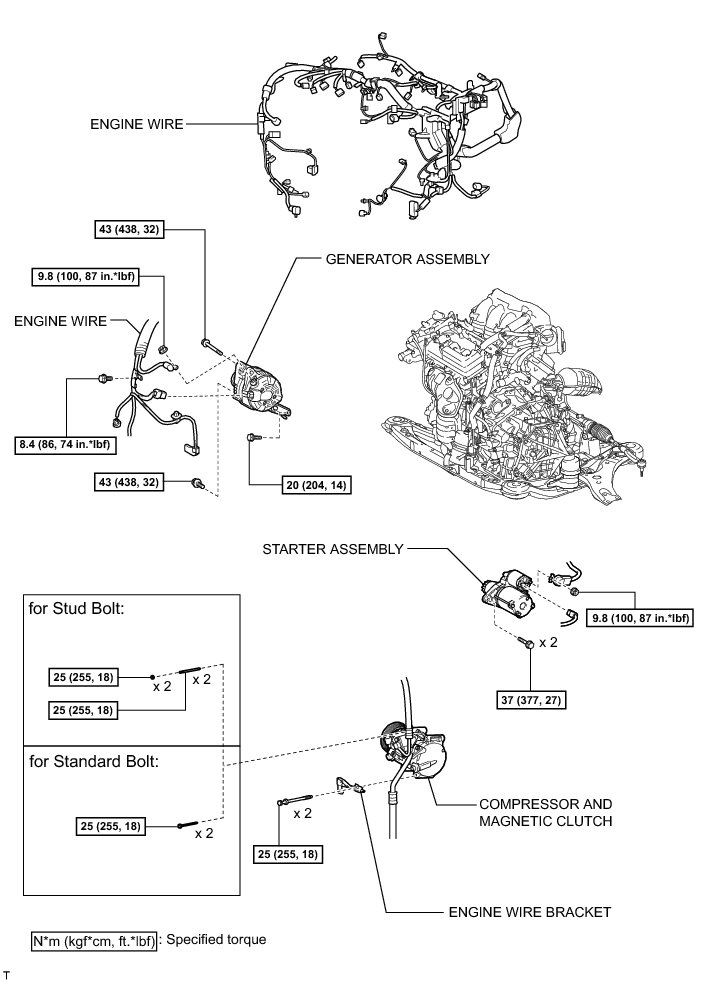 ENGINE WIRE

43 (438, 32)

GENERATOR ASSEMBLY

9.8 (100, 87 in.*lbf)

ENGINE WIRE

8.4 (86, 74 in.*lbf)

43 (438, 32)

20 (204, 14)

STARTER ASSEMBLY

9.8 (100, 87 in.*lbf)

x 2

37 (377, 27)

for Stud Bolt:

25 (255, 18)

x 2

x 2

25 (255, 18)

for Standard Bolt:

25 (255, 18)

x 2

x 2

25 (255, 18)

COMPRESSOR AND MAGNETIC CLUTCH

ENGINE WIRE BRACKET

N*m (kgf*cm, ft.*lbf) : Specified torque

T