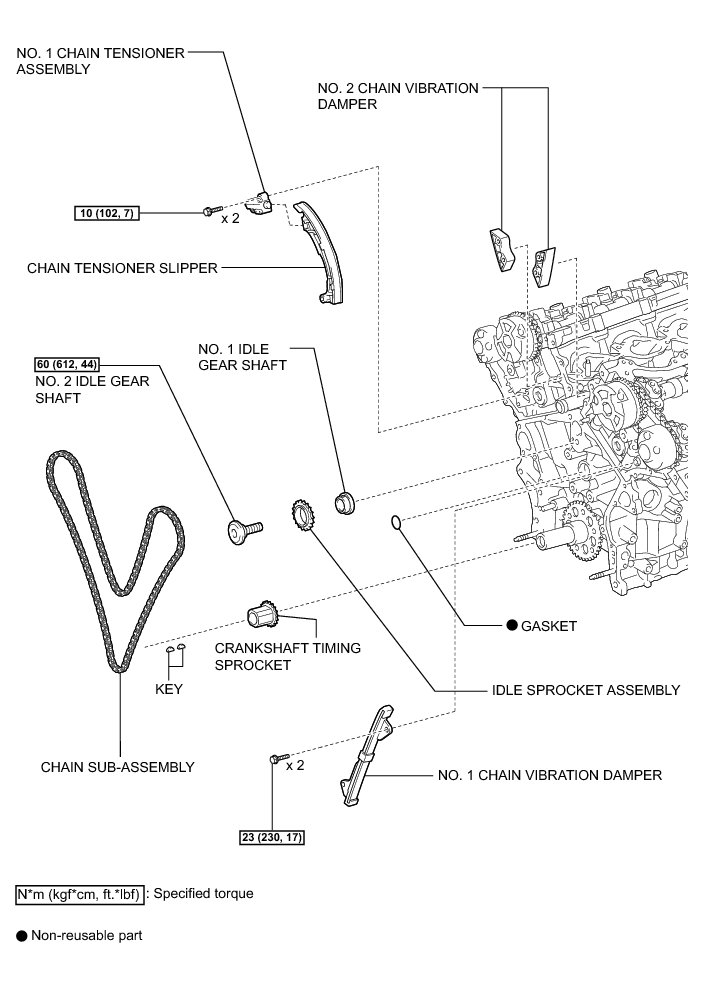 NO. 1 CHAIN TENSIONER ASSEMBLY

NO. 2 CHAIN VIBRATION DAMPER

10 (102, 7)

x 2

CHAIN TENSIONER SLIPPER

NO. 1 IDLE GEAR SHAFT

60 (612, 44)

NO. 2 IDLE GEAR SHAFT

● GASKET

CRANKSHAFT TIMING SPROCKET

KEY

IDLE SPROCKET ASSEMBLY

CHAIN SUB-ASSEMBLY

x 2

NO. 1 CHAIN VIBRATION DAMPER

23 (230, 17)

N*m (kgf*cm, ft.*lbf) : Specified torque

● Non-reusable part