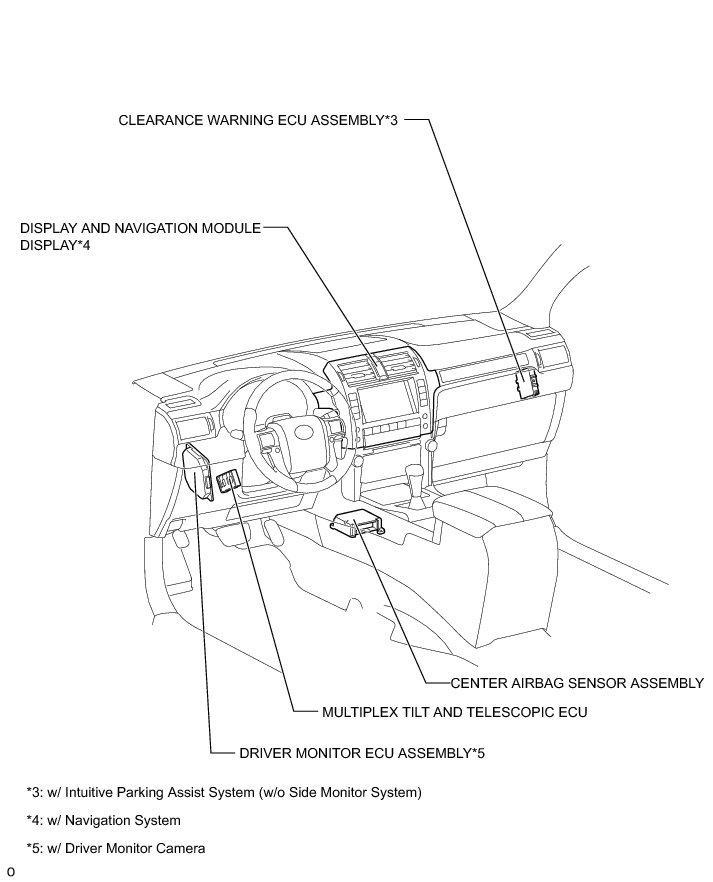 CLEARANCE WARNING ECU ASSEMBLY*3

DISPLAY AND NAVIGATION MODULE DISPLAY*4

CENTER AIRBAG SENSOR ASSEMBLY

MULTIPLEX TILT AND TELESCOPIC ECU

DRIVER MONITOR ECU ASSEMBLY*5

*3: w/ Intuitive Parking Assist System (w/o Side Monitor System)

*4: w/ Navigation System

*5: w/ Driver Monitor Camera

o