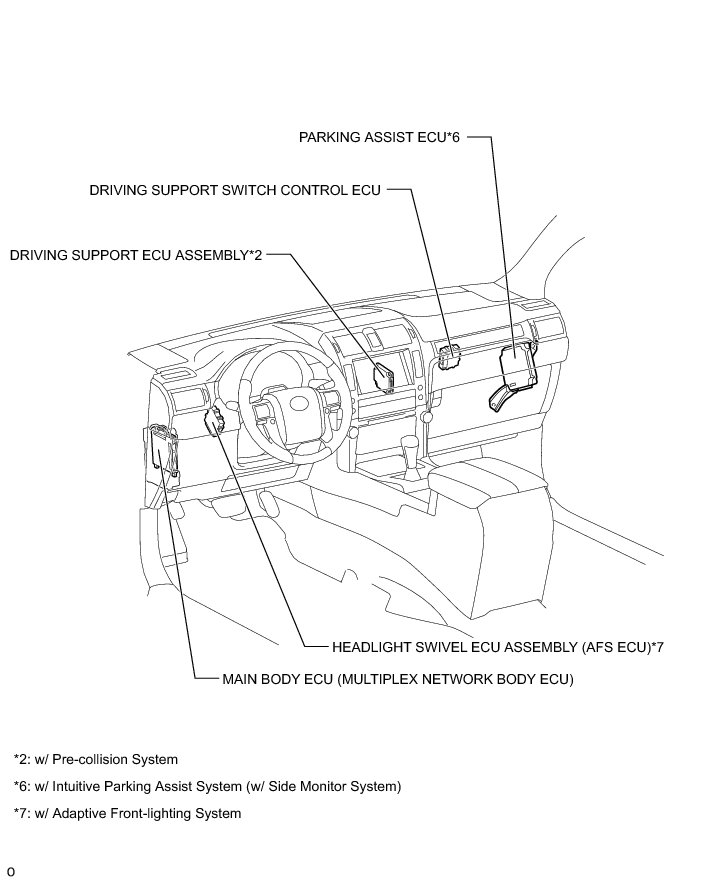 PARKING ASSIST ECU*6

DRIVING SUPPORT SWITCH CONTROL ECU

DRIVING SUPPORT ECU ASSEMBLY*2

HEADLIGHT SWIVEL ECU ASSEMBLY (AFS ECU)*7

MAIN BODY ECU (MULTIPLEX NETWORK BODY ECU)

*2: w/ Pre-collision System

*6: w/ Intuitive Parking Assist System (w/ Side Monitor System)

*7: w/ Adaptive Front-lighting System

o