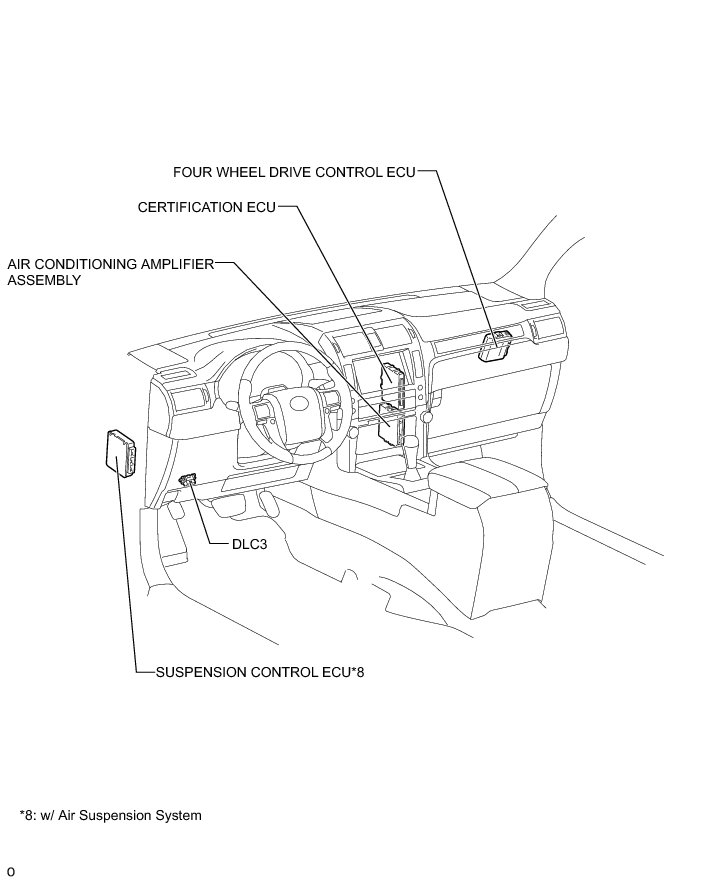 FOUR WHEEL DRIVE CONTROL ECU

CERTIFICATION ECU

AIR CONDITIONING AMPLIFIER ASSEMBLY

DLC3

SUSPENSION CONTROL ECU*8

*8: w/ Air Suspension System

o