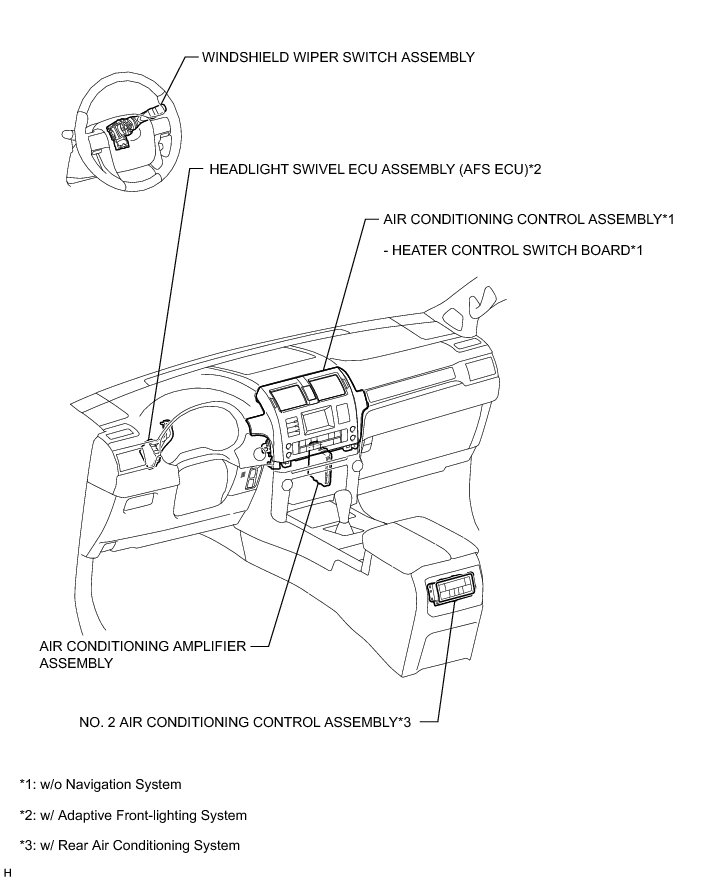 WINDSHIELD WIPER SWITCH ASSEMBLY

HEADLIGHT SWIVEL ECU ASSEMBLY (AFS ECU)*2

AIR CONDITIONING CONTROL ASSEMBLY*1

- HEATER CONTROL SWITCH BOARD*1

AIR CONDITIONING AMPLIFIER ASSEMBLY

NO. 2 AIR CONDITIONING CONTROL ASSEMBLY*3

*1: w/o Navigation System

*2: w/ Adaptive Front-lighting System

*3: w/ Rear Air Conditioning System

H