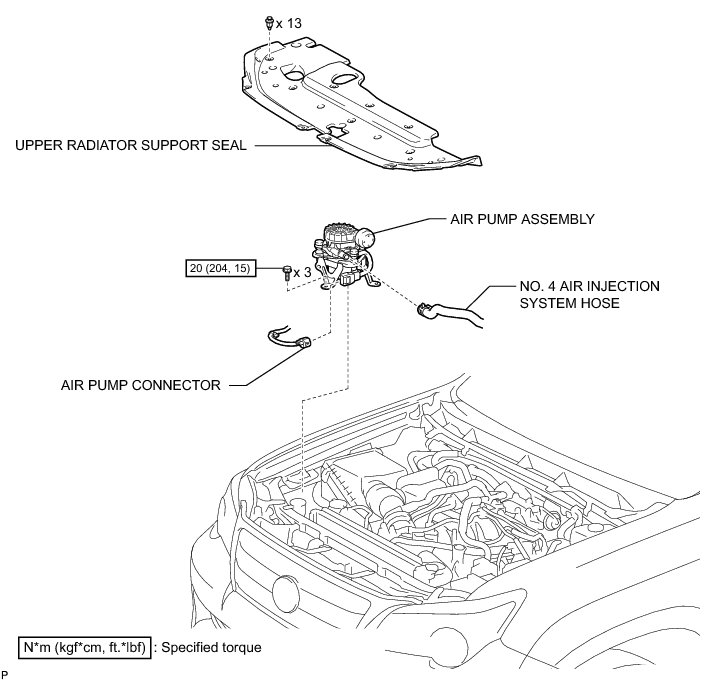 x 13

UPPER RADIATOR SUPPORT SEAL

AIR PUMP ASSEMBLY

20 (204, 15)

x 3

NO. 4 AIR INJECTION SYSTEM HOSE

AIR PUMP CONNECTOR

N*m (kgf*cm, ft.*lbf) : Specified torque

P