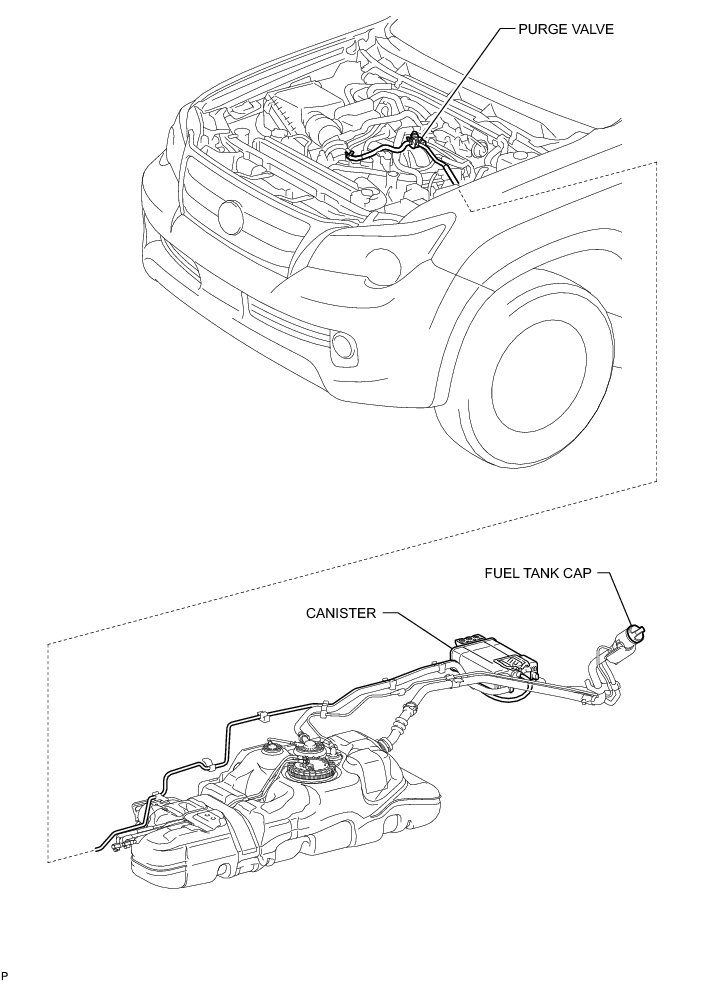 PURGE VALVE

FUEL TANK CAP

CANISTER

P