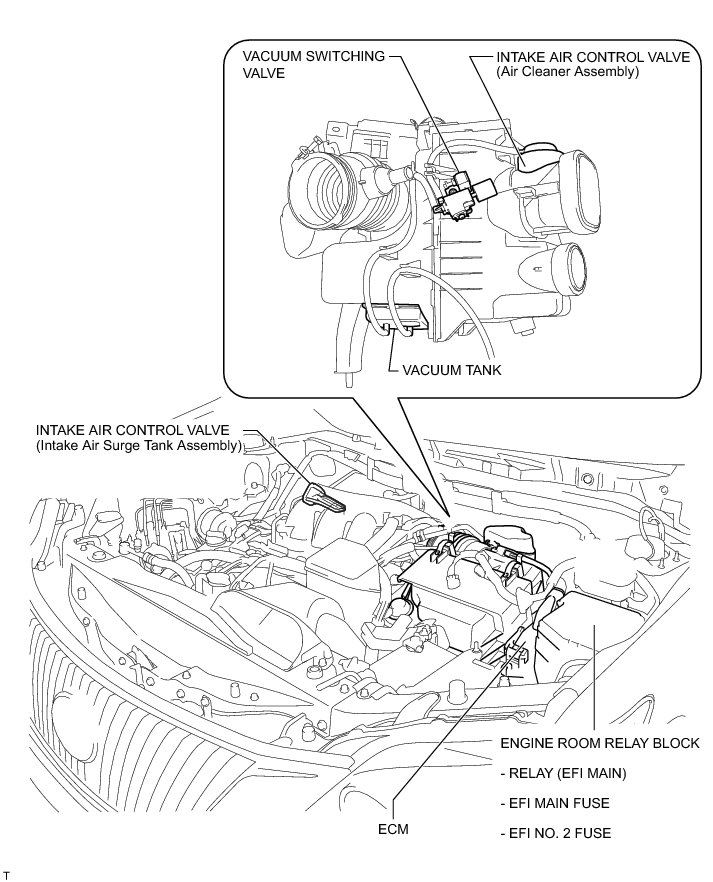 VACUUM SWITCHING VALVE

INTAKE AIR CONTROL VALVE
(Air Cleaner Assembly)

VACUUM TANK

INTAKE AIR CONTROL VALVE
(Intake Air Surge Tank Assembly)

ENGINE ROOM RELAY BLOCK

- RELAY (EFI MAIN)

- EFI MAIN FUSE

- EFI NO. 2 FUSE

ECM

T