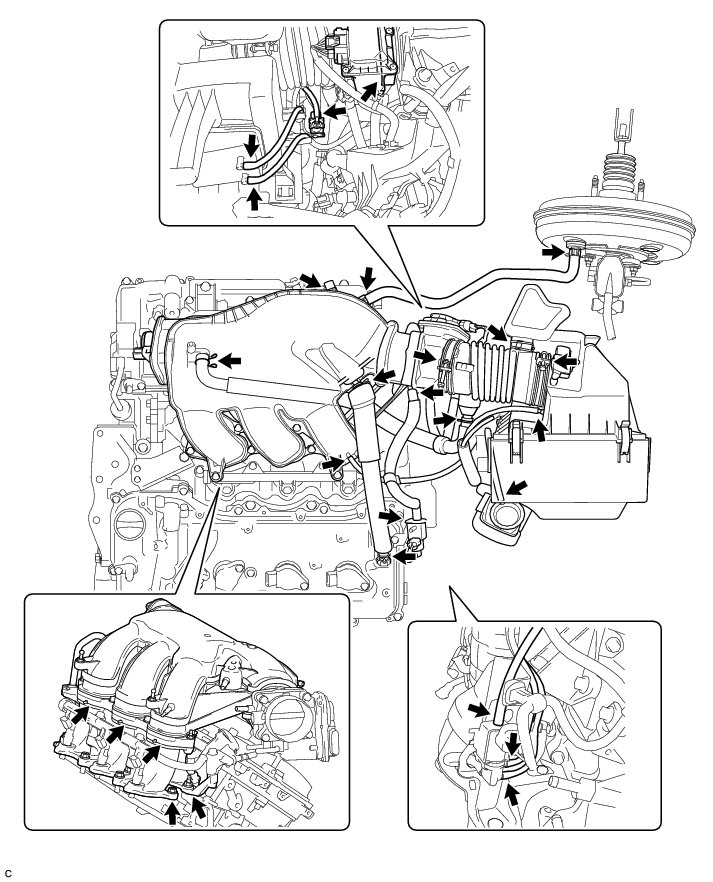 C