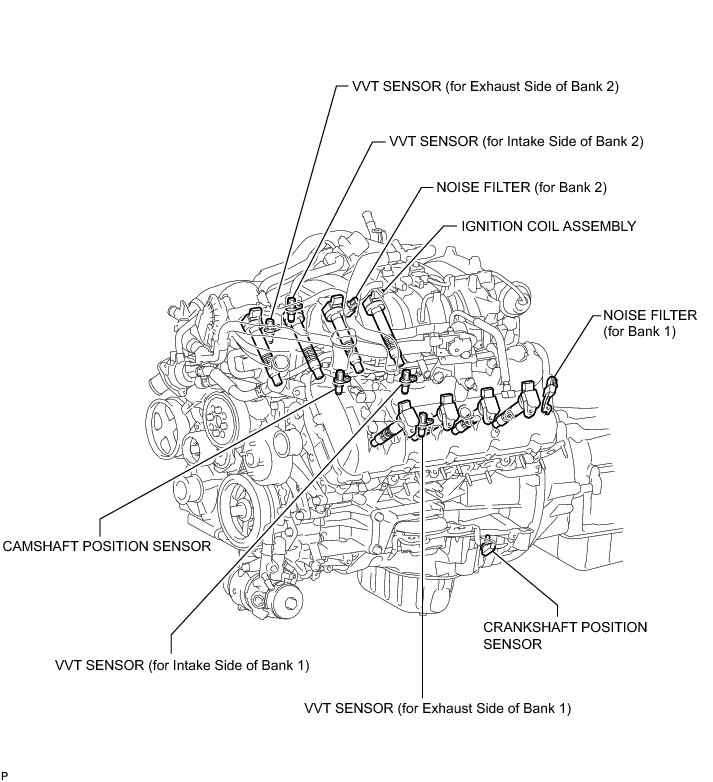 VVT SENSOR (for Exhaust Side of Bank 2)

VVT SENSOR (for Intake Side of Bank 2)

NOISE FILTER (for Bank 2)

IGNITION COIL ASSEMBLY

NOISE FILTER (for Bank 1)

CAMSHAFT POSITION SENSOR

CRANKSHAFT POSITION SENSOR

VVT SENSOR (for Intake Side of Bank 1)

VVT SENSOR (for Exhaust Side of Bank 1)

P