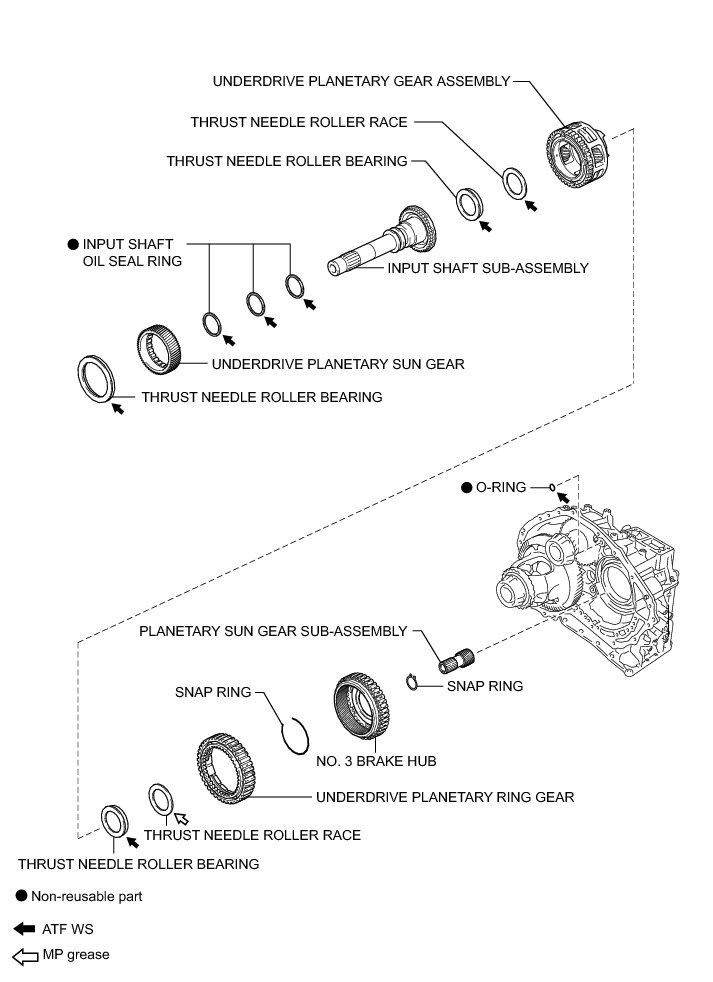 UNDERDRIVE PLANETARY GEAR ASSEMBLY

THRUST NEEDLE ROLLER RACE

THRUST NEEDLE ROLLER BEARING

● INPUT SHAFT OIL SEAL RING

INPUT SHAFT SUB-ASSEMBLY

UNDERDRIVE PLANETARY SUN GEAR

THRUST NEEDLE ROLLER BEARING

● O-RING

PLANETARY SUN GEAR SUB-ASSEMBLY

SNAP RING

SNAP RING

NO. 3 BRAKE HUB

UNDERDRIVE PLANETARY RING GEAR

THRUST NEEDLE ROLLER RACE

THRUST NEEDLE ROLLER BEARING

● Non-reusable part

ATF WS

MP grease