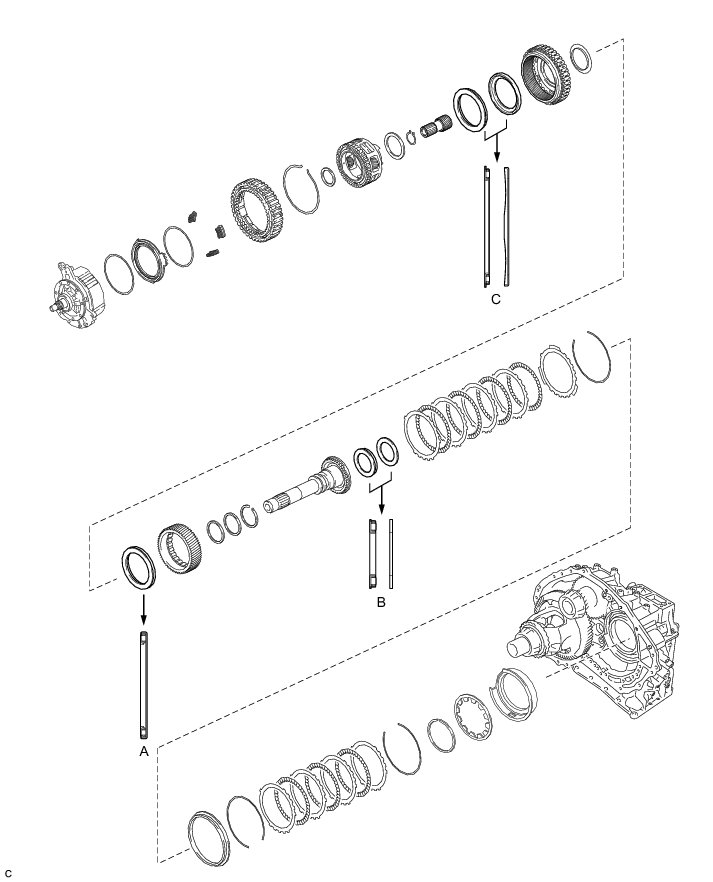 C

B

A

c