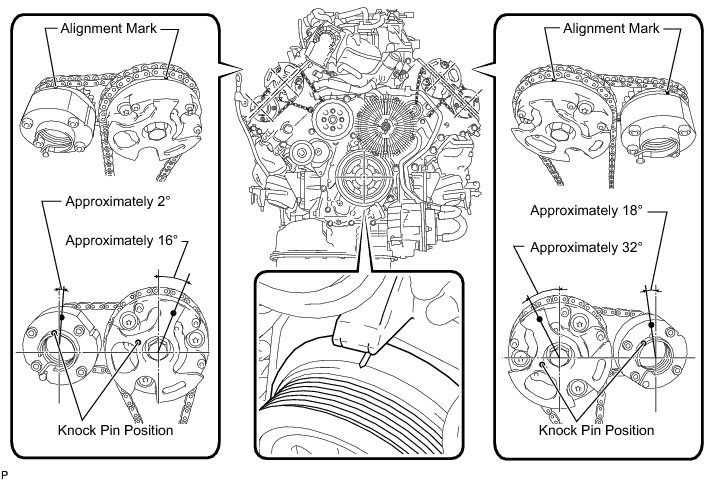 Alignment Mark

Approximately 2°

Approximately 16°

Knock Pin Position

Alignment Mark

Approximately 18°

Approximately 32°

Knock Pin Position

P