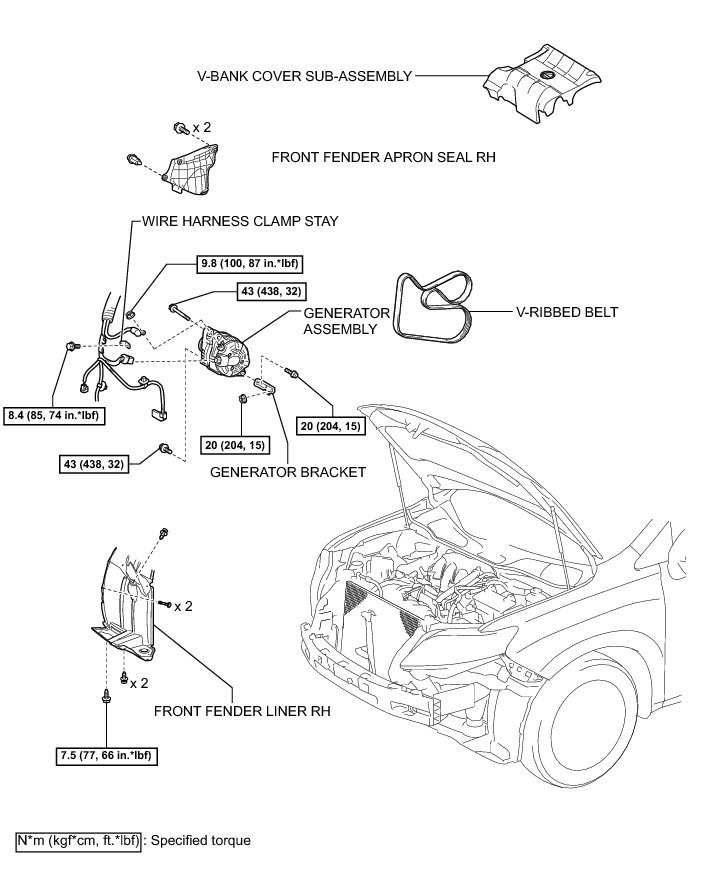 V-BANK COVER SUB-ASSEMBLY

x 2

FRONT FENDER APRON SEAL RH

WIRE HARNESS CLAMP STAY

9.8 (100, 87 in.*lbf)

43 (438, 32)

GENERATOR ASSEMBLY

V-RIBBED BELT

8.4 (85, 74 in.*lbf)

20 (204, 15)

20 (204, 15)

43 (438, 32)

GENERATOR BRACKET

x 2

x 2

FRONT FENDER LINER RH

7.5 (77, 66 in.*lbf)

N*m (kgf*cm, ft.*lbf) : Specified torque