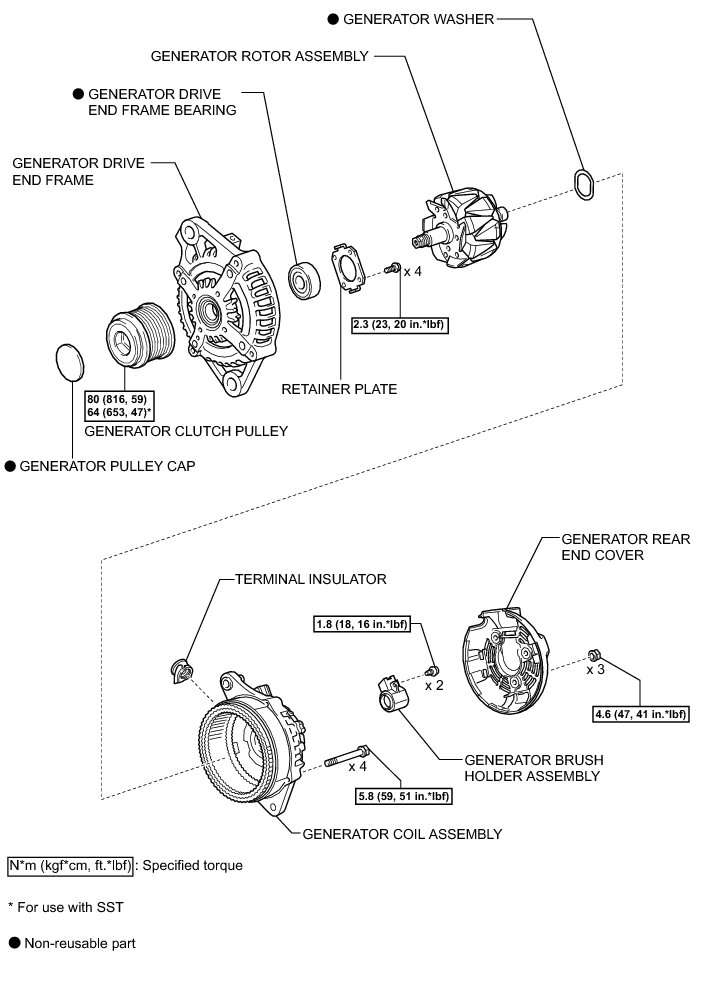 ● GENERATOR WASHER

GENERATOR ROTOR ASSEMBLY

● GENERATOR DRIVE END FRAME BEARING

GENERATOR DRIVE END FRAME

x 4

2.3 (23, 20 in.*lbf)

RETAINER PLATE

80 (816, 59)
64 (653, 47)*

GENERATOR CLUTCH PULLEY

● GENERATOR PULLEY CAP

GENERATOR REAR END COVER

TERMINAL INSULATOR

1.8 (18, 16 in.*lbf)

x 2

x 3

4.6 (47, 41 in.*lbf)

GENERATOR BRUSH HOLDER ASSEMBLY

x 4

5.8 (59, 51 in.*lbf)

GENERATOR COIL ASSEMBLY

N*m (kgf*cm, ft.*lbf) : Specified torque

* For use with SST

● Non-reusable part