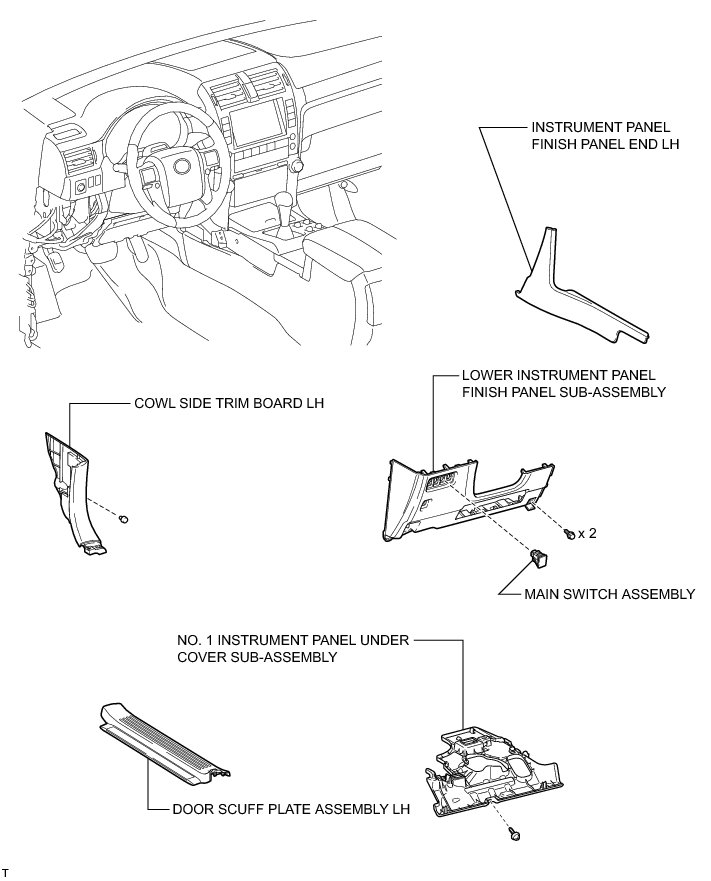 INSTRUMENT PANEL FINISH PANEL END LH

COWL SIDE TRIM BOARD LH

LOWER INSTRUMENT PANEL FINISH PANEL SUB-ASSEMBLY

x 2

MAIN SWITCH ASSEMBLY

NO. 1 INSTRUMENT PANEL UNDER COVER SUB-ASSEMBLY

DOOR SCUFF PLATE ASSEMBLY LH

T