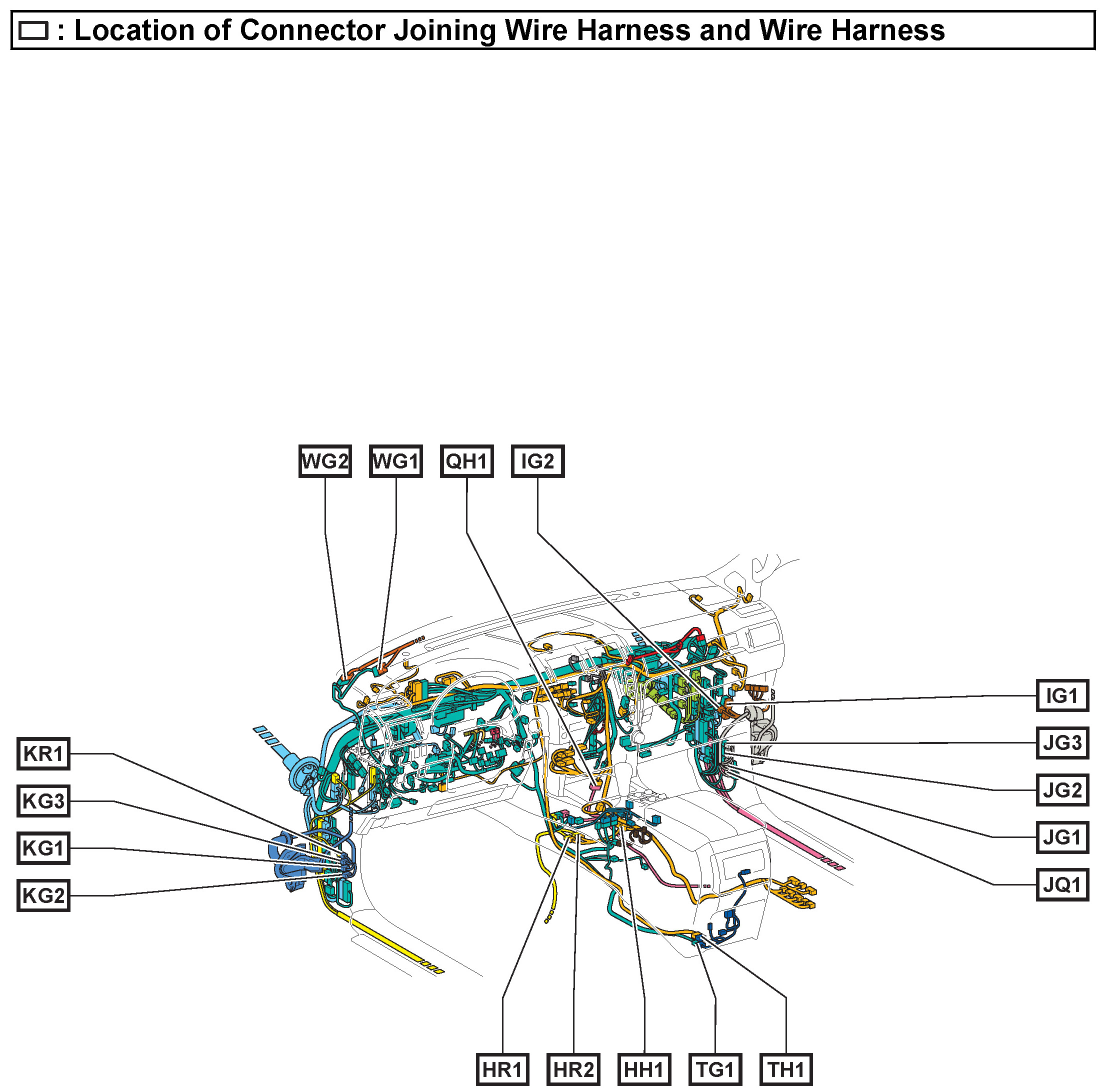 : Location of Connector Joining Wire Harness and Wire Harness

WG2 WG1 QH1 IG2

KR1
KG3
KG1
KG2

IG1
JG3
JG2
JG1
JQ1

HR1 HR2 HH1 TG1 TH1