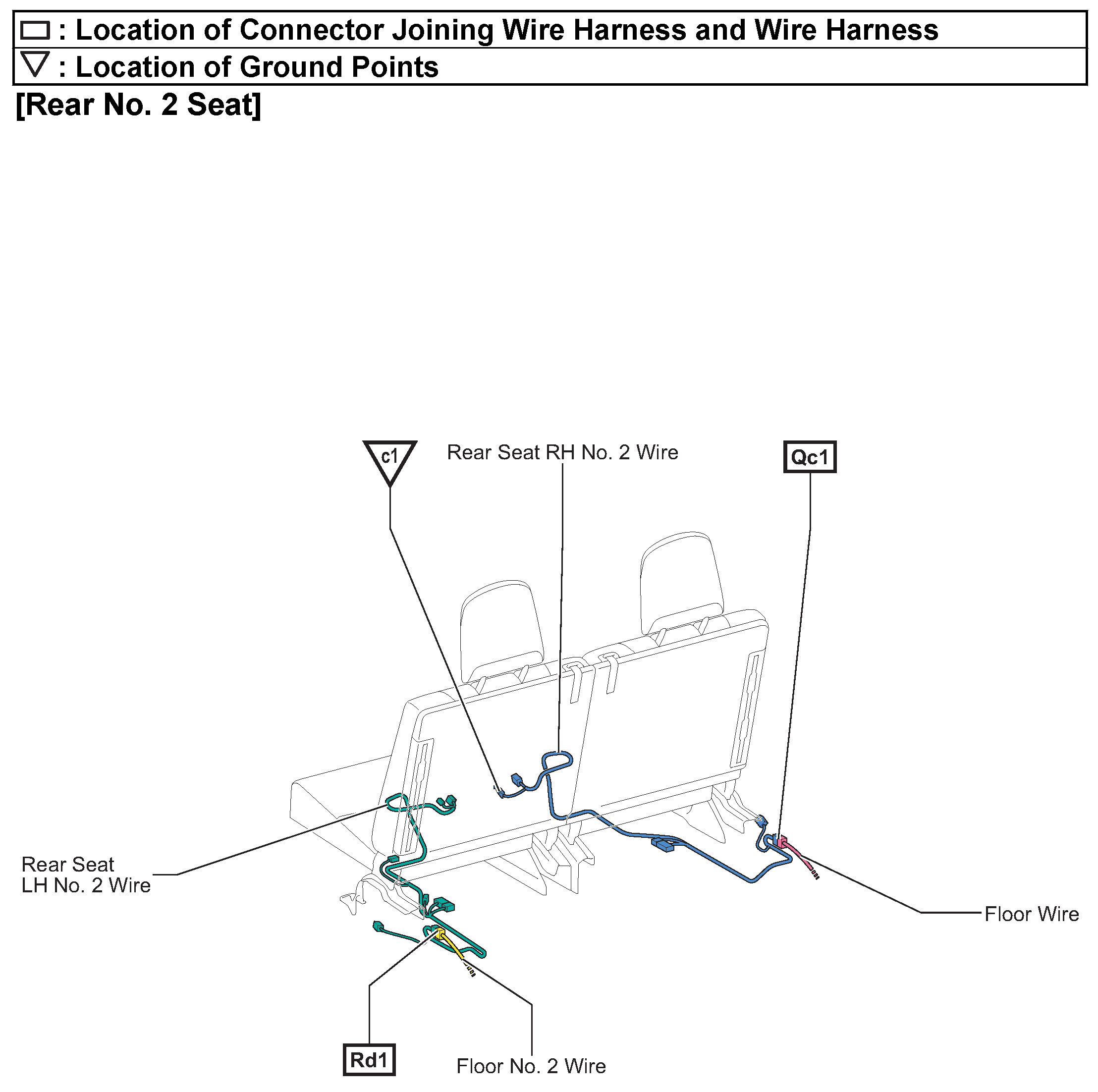 : Location of Connector Joining Wire Harness and Wire Harness
: Location of Ground Points
[Rear No. 2 Seat]

c1
Rear Seat RH No. 2 Wire
Qc1

Rear Seat
LH No. 2 Wire

Floor Wire

Rd1
Floor No. 2 Wire