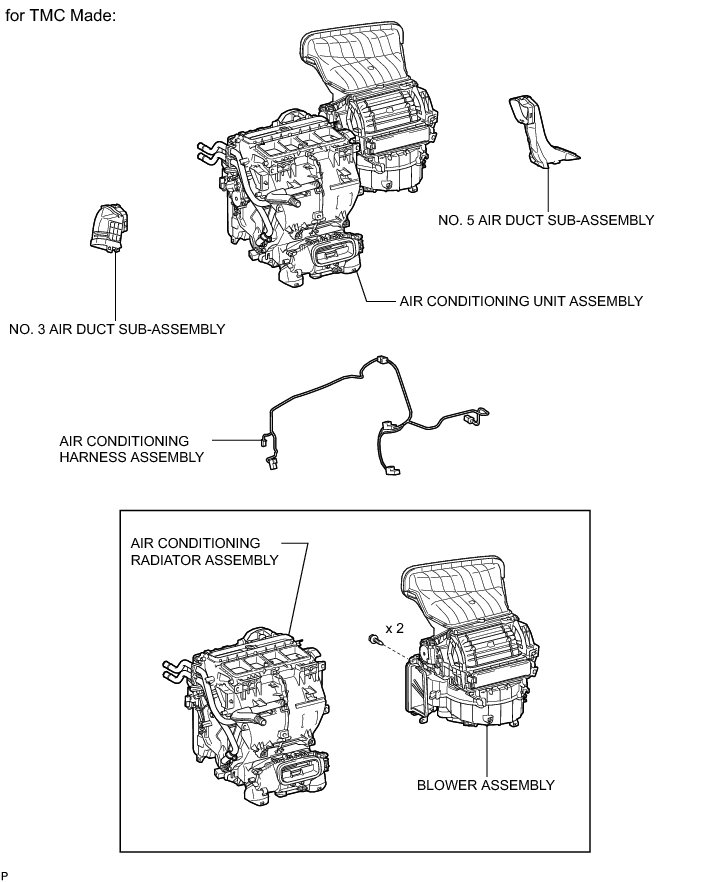 for TMC Made:

NO. 5 AIR DUCT SUB-ASSEMBLY

AIR CONDITIONING UNIT ASSEMBLY

NO. 3 AIR DUCT SUB-ASSEMBLY

AIR CONDITIONING HARNESS ASSEMBLY

AIR CONDITIONING RADIATOR ASSEMBLY

x 2

BLOWER ASSEMBLY

P