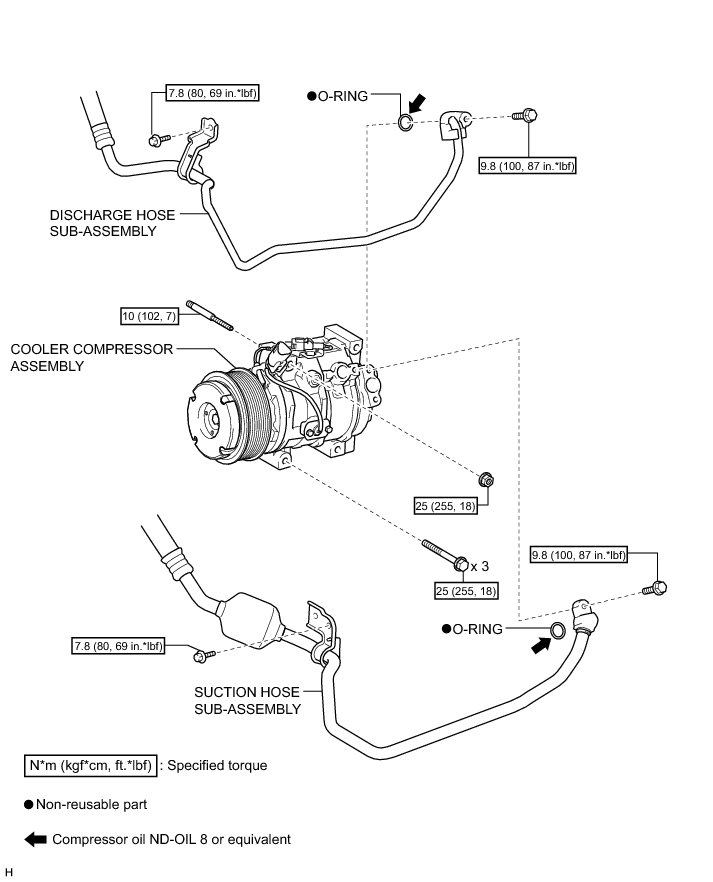 7.8 (80, 69 in.*lbf)

●O-RING

9.8 (100, 87 in.*lbf)

DISCHARGE HOSE SUB-ASSEMBLY

10 (102, 7)

COOLER COMPRESSOR ASSEMBLY

25 (255, 18)

x 3

25 (255, 18)

9.8 (100, 87 in.*lbf)

●O-RING

7.8 (80, 69 in.*lbf)

SUCTION HOSE SUB-ASSEMBLY

N*m (kgf*cm, ft.*lbf) : Specified torque

● Non-reusable part

Compressor oil ND-OIL 8 or equivalent

H