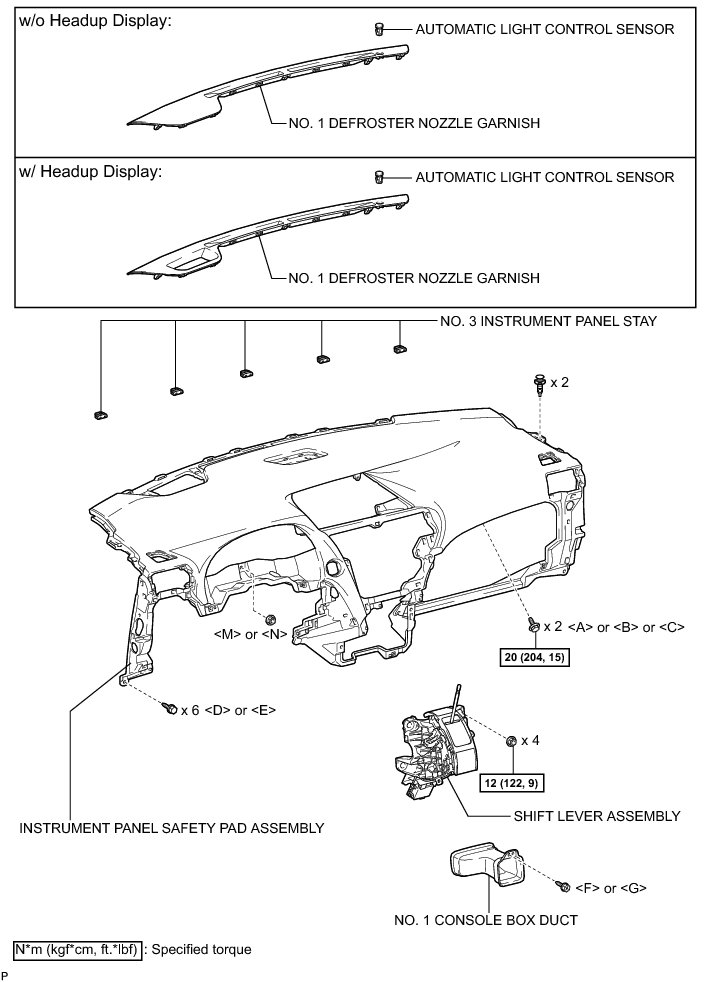 w/o Headup Display:

AUTOMATIC LIGHT CONTROL SENSOR

NO. 1 DEFROSTER NOZZLE GARNISH

w/ Headup Display:

AUTOMATIC LIGHT CONTROL SENSOR

NO. 1 DEFROSTER NOZZLE GARNISH

NO. 3 INSTRUMENT PANEL STAY

x 2

<M> or <N>

x 2 <A> or <B> or <C>

20 (204, 15)

x 6 <D> or <E>

x 4

12 (122, 9)

INSTRUMENT PANEL SAFETY PAD ASSEMBLY

SHIFT LEVER ASSEMBLY

<F> or <G>

NO. 1 CONSOLE BOX DUCT

N*m (kgf*cm, ft.*lbf) : Specified torque

P