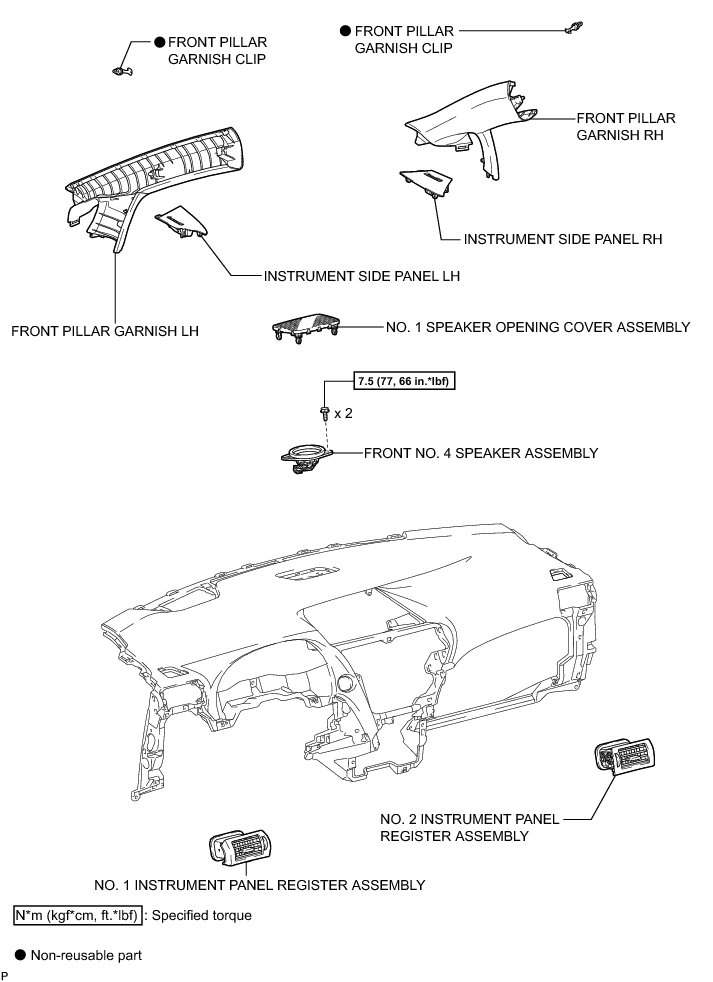 ● FRONT PILLAR GARNISH CLIP

● FRONT PILLAR GARNISH CLIP

FRONT PILLAR GARNISH RH

INSTRUMENT SIDE PANEL RH

INSTRUMENT SIDE PANEL LH

FRONT PILLAR GARNISH LH

NO. 1 SPEAKER OPENING COVER ASSEMBLY

7.5 (77, 66 in.*lbf)

x 2

FRONT NO. 4 SPEAKER ASSEMBLY

NO. 2 INSTRUMENT PANEL REGISTER ASSEMBLY

NO. 1 INSTRUMENT PANEL REGISTER ASSEMBLY

N*m (kgf*cm, ft.*lbf) : Specified torque

● Non-reusable part

P