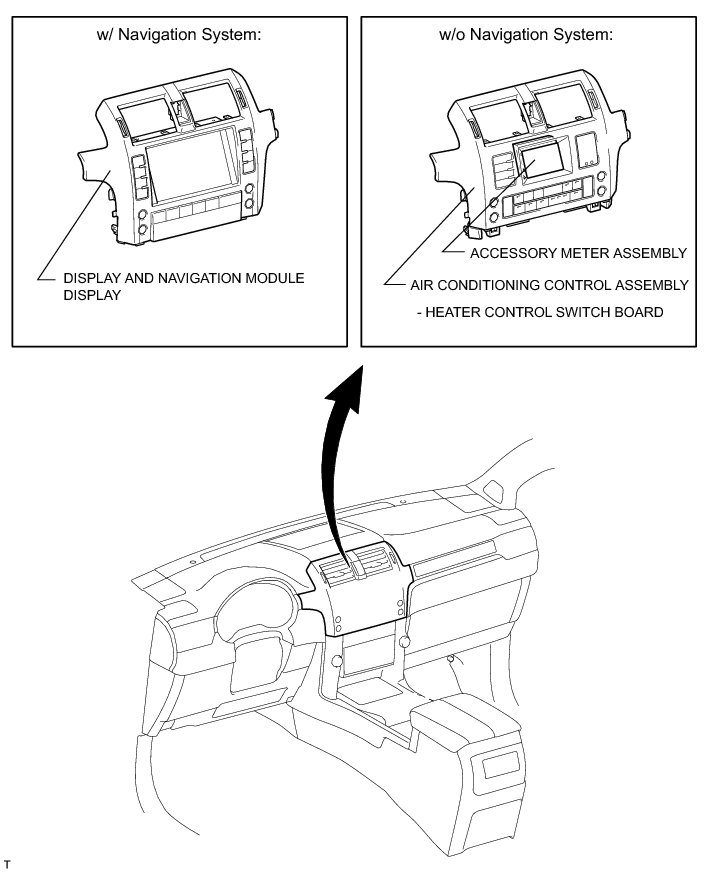 w/ Navigation System:

DISPLAY AND NAVIGATION MODULE DISPLAY

w/o Navigation System:

ACCESSORY METER ASSEMBLY

AIR CONDITIONING CONTROL ASSEMBLY

- HEATER CONTROL SWITCH BOARD

T