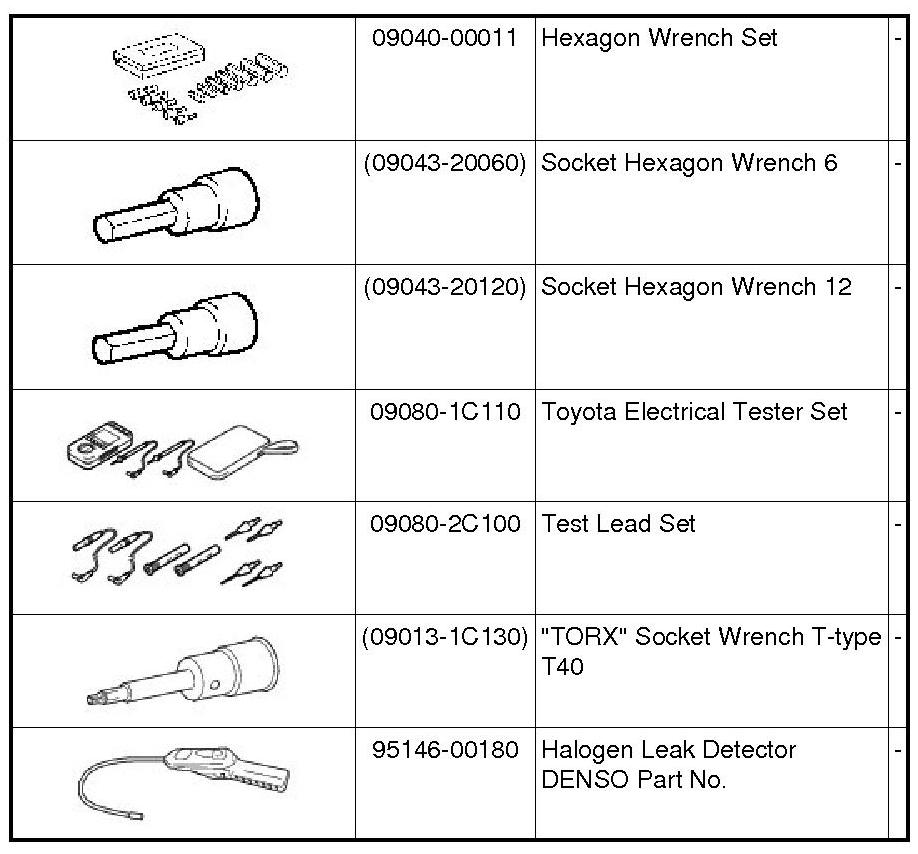 |  | 09040-00011 | Hexagon Wrench Set | - |
|---|---|---|---|
|  | (09043-20060) | Socket Hexagon Wrench 6 | - |
|  | (09043-20120) | Socket Hexagon Wrench 12 | - |
|  | 09080-1C110 | Toyota Electrical Tester Set | - |
|  | 09080-2C100 | Test Lead Set | - |
|  | (09013-1C130) | "TORX" Socket Wrench T-type T40 | - |
|  | 95146-00180 | Halogen Leak Detector DENSO Part No. | - |