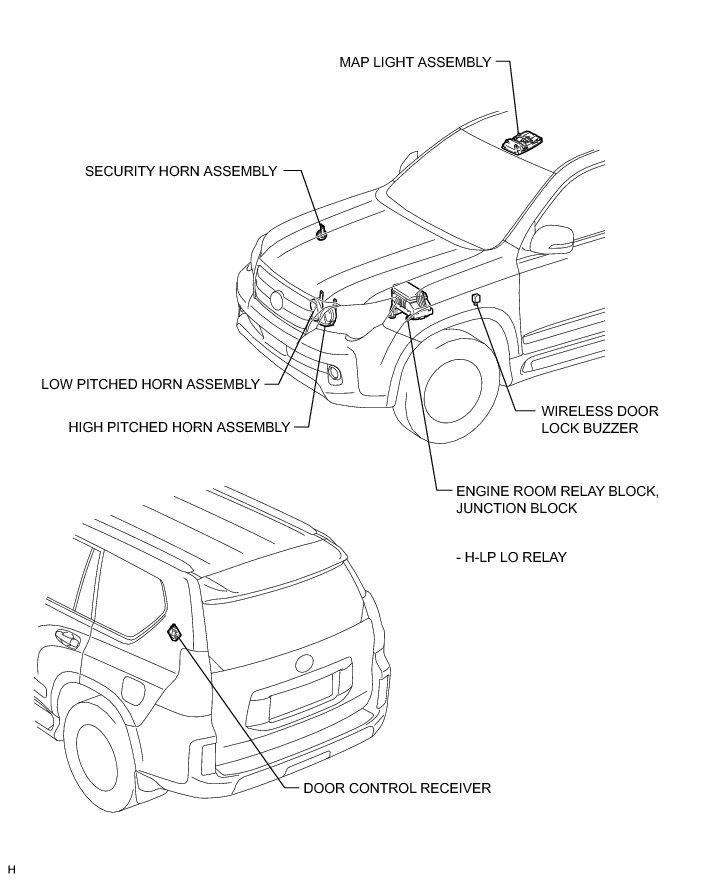 MAP LIGHT ASSEMBLY

SECURITY HORN ASSEMBLY

LOW PITCHED HORN ASSEMBLY

HIGH PITCHED HORN ASSEMBLY

WIRELESS DOOR LOCK BUZZER

ENGINE ROOM RELAY BLOCK, JUNCTION BLOCK

- H-LP LO RELAY

DOOR CONTROL RECEIVER

H