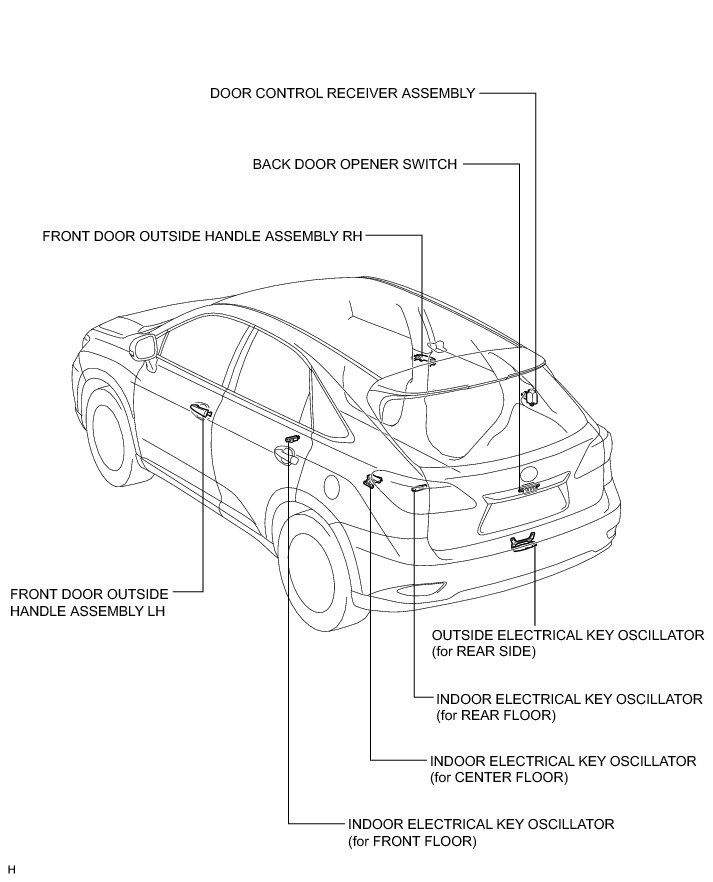 DOOR CONTROL RECEIVER ASSEMBLY

BACK DOOR OPENER SWITCH

FRONT DOOR OUTSIDE HANDLE ASSEMBLY RH

FRONT DOOR OUTSIDE HANDLE ASSEMBLY LH

OUTSIDE ELECTRICAL KEY OSCILLATOR (for REAR SIDE)

INDOOR ELECTRICAL KEY OSCILLATOR (for REAR FLOOR)

INDOOR ELECTRICAL KEY OSCILLATOR (for CENTER FLOOR)

INDOOR ELECTRICAL KEY OSCILLATOR (for FRONT FLOOR)

H