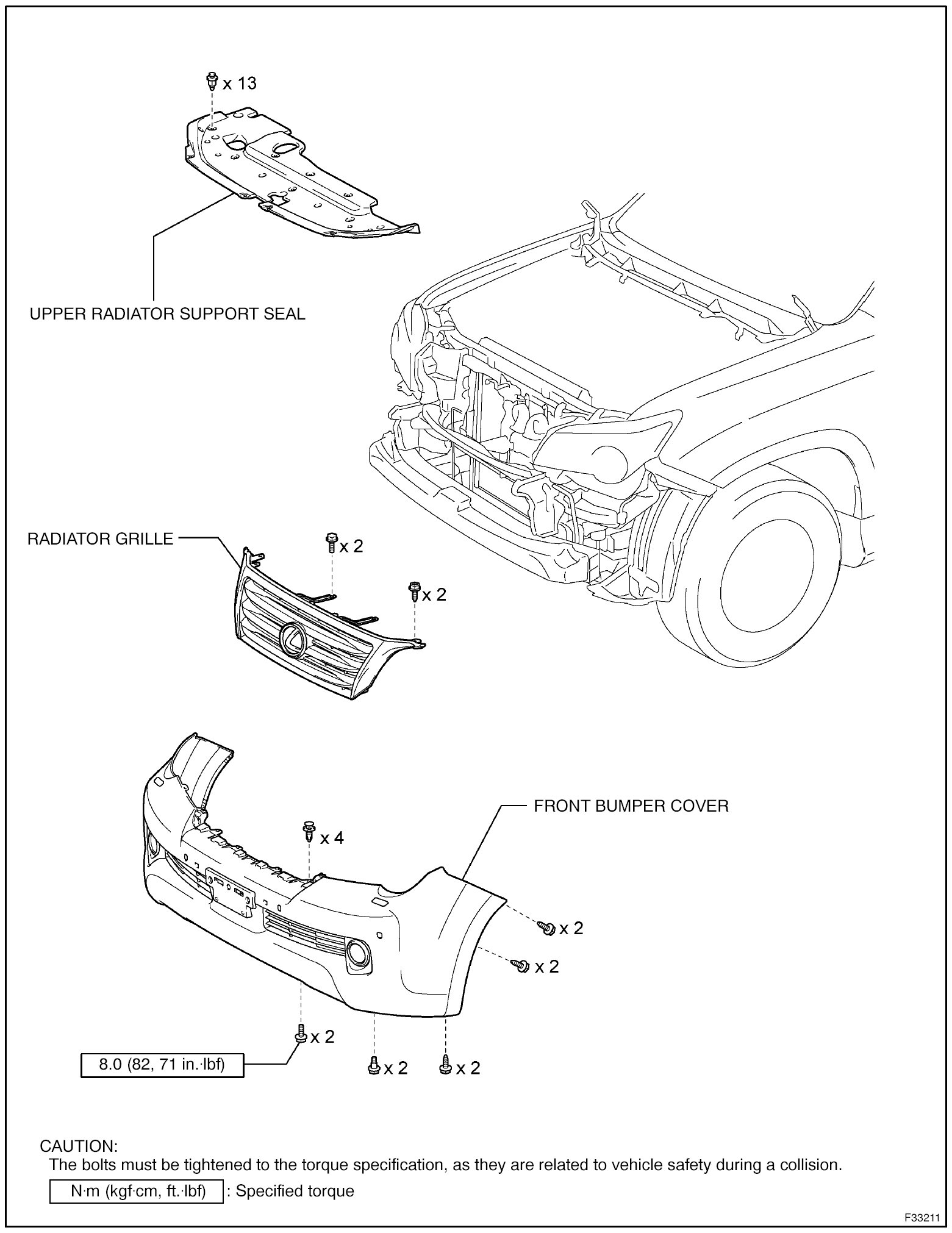 x 13

UPPER RADIATOR SUPPORT SEAL

RADIATOR GRILLE

x 2

x 2

FRONT BUMPER COVER

x 4

x 2

x 2

x 2

8.0 (82, 71 in.·lbf)

x 2

x 2

CAUTION:
The bolts must be tightened to the torque specification, as they are related to vehicle safety during a collision.

N·m (kgf·cm, ft.·lbf) : Specified torque

F33211