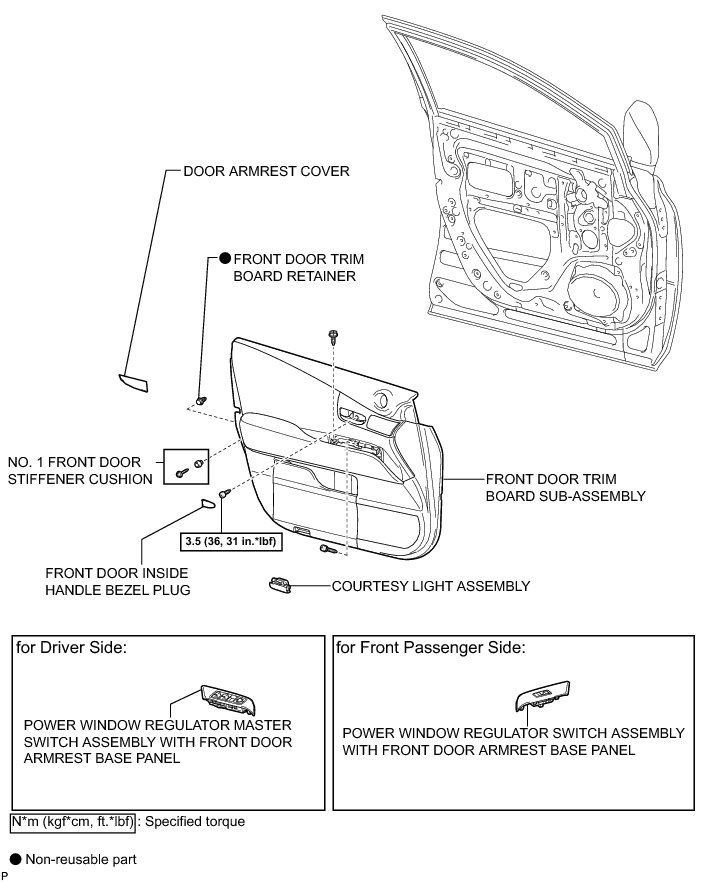 DOOR ARMREST COVER

● FRONT DOOR TRIM BOARD RETAINER

NO. 1 FRONT DOOR STIFFENER CUSHION

FRONT DOOR TRIM BOARD SUB-ASSEMBLY

3.5 (36, 31 in.*lbf)

FRONT DOOR INSIDE HANDLE BEZEL PLUG

COURTESY LIGHT ASSEMBLY

for Driver Side:

POWER WINDOW REGULATOR MASTER SWITCH ASSEMBLY WITH FRONT DOOR ARMREST BASE PANEL

for Front Passenger Side:

POWER WINDOW REGULATOR SWITCH ASSEMBLY WITH FRONT DOOR ARMREST BASE PANEL

N*m (kgf*cm, ft.*lbf) : Specified torque

● Non-reusable part

P