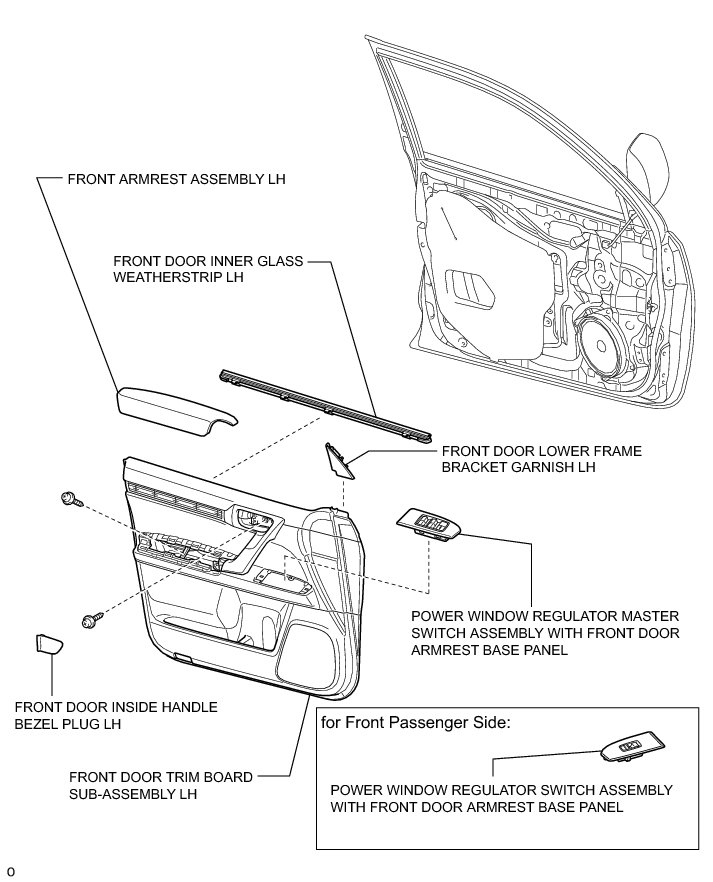 FRONT ARMREST ASSEMBLY LH

FRONT DOOR INNER GLASS WEATHERSTRIP LH

FRONT DOOR LOWER FRAME BRACKET GARNISH LH

POWER WINDOW REGULATOR MASTER SWITCH ASSEMBLY WITH FRONT DOOR ARMREST BASE PANEL

FRONT DOOR INSIDE HANDLE BEZEL PLUG LH

FRONT DOOR TRIM BOARD SUB-ASSEMBLY LH

for Front Passenger Side:

POWER WINDOW REGULATOR SWITCH ASSEMBLY WITH FRONT DOOR ARMREST BASE PANEL

0